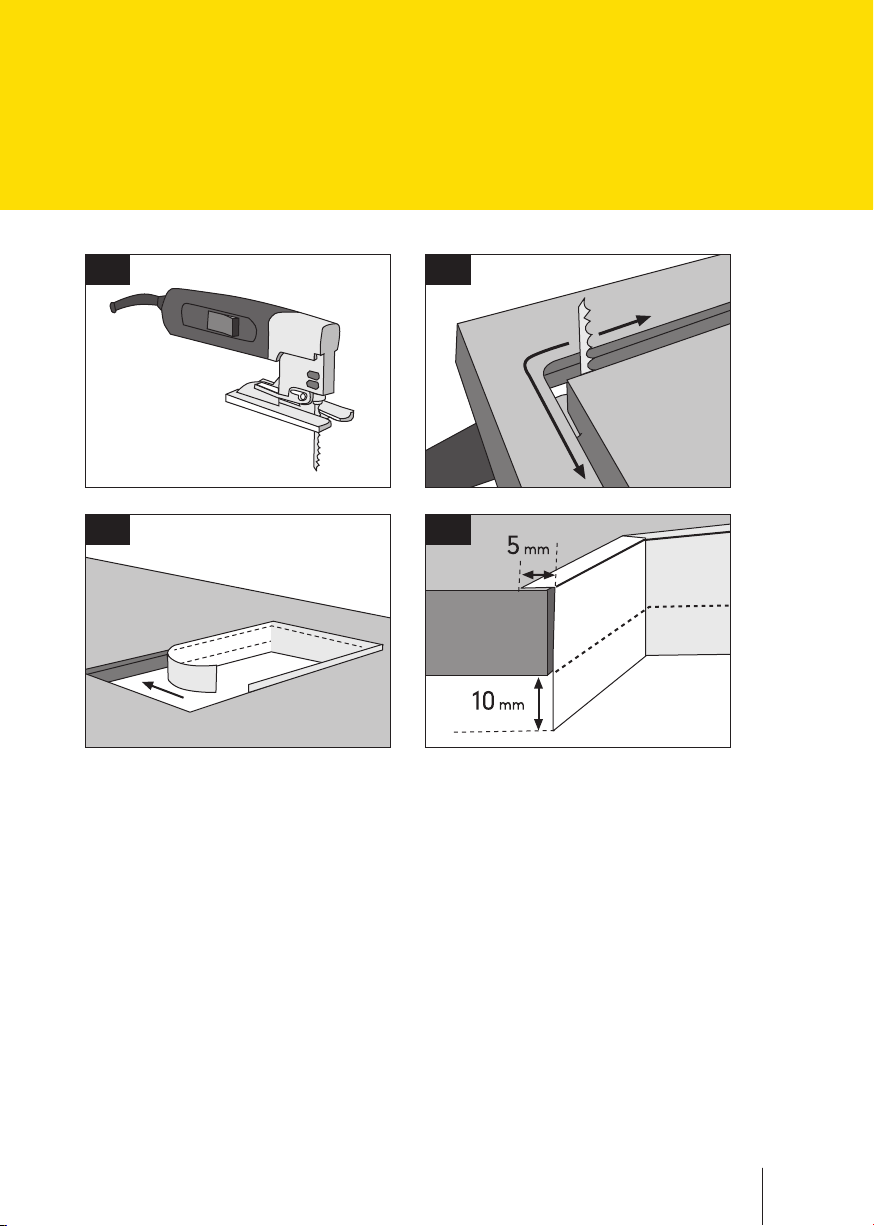 5 mm

10 mm