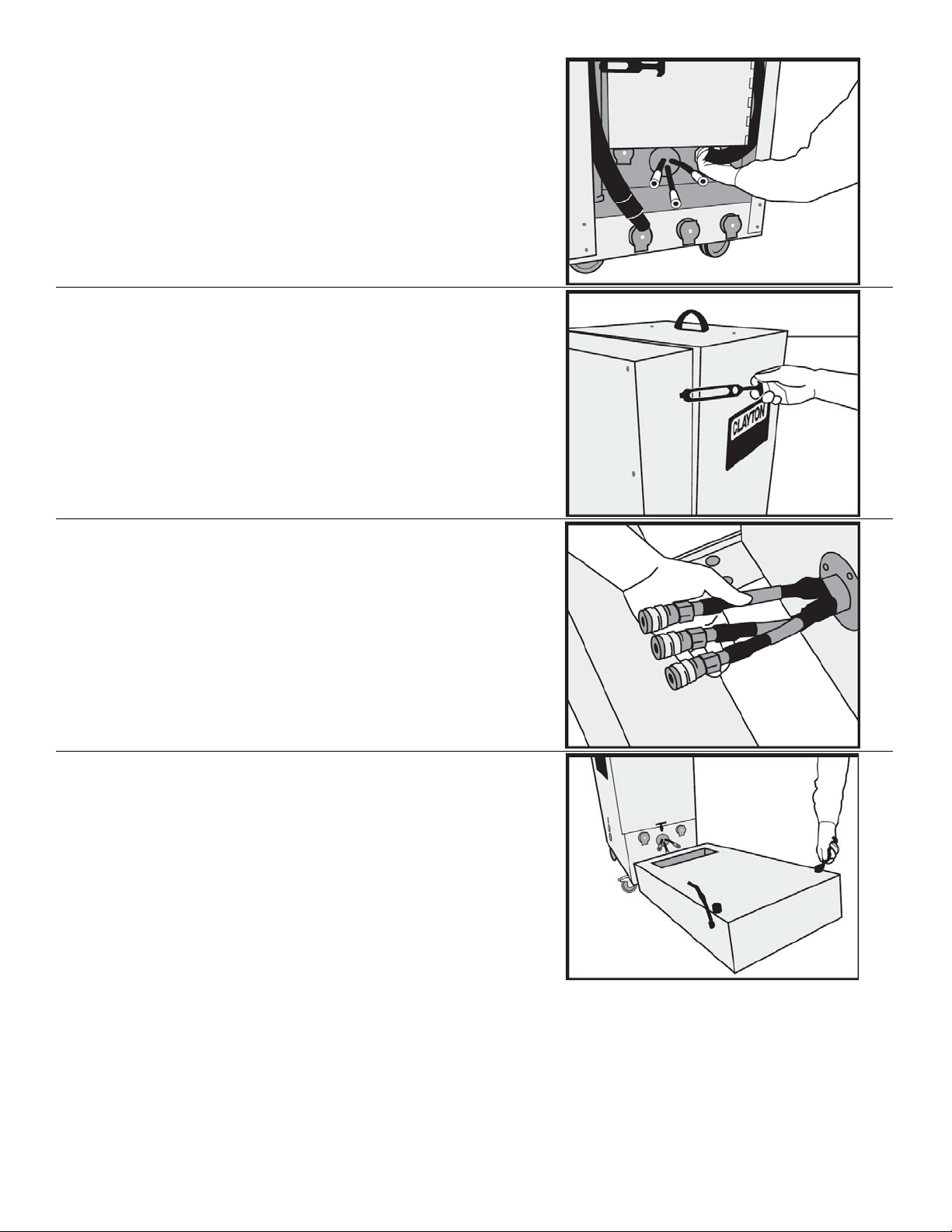 CLAYTON