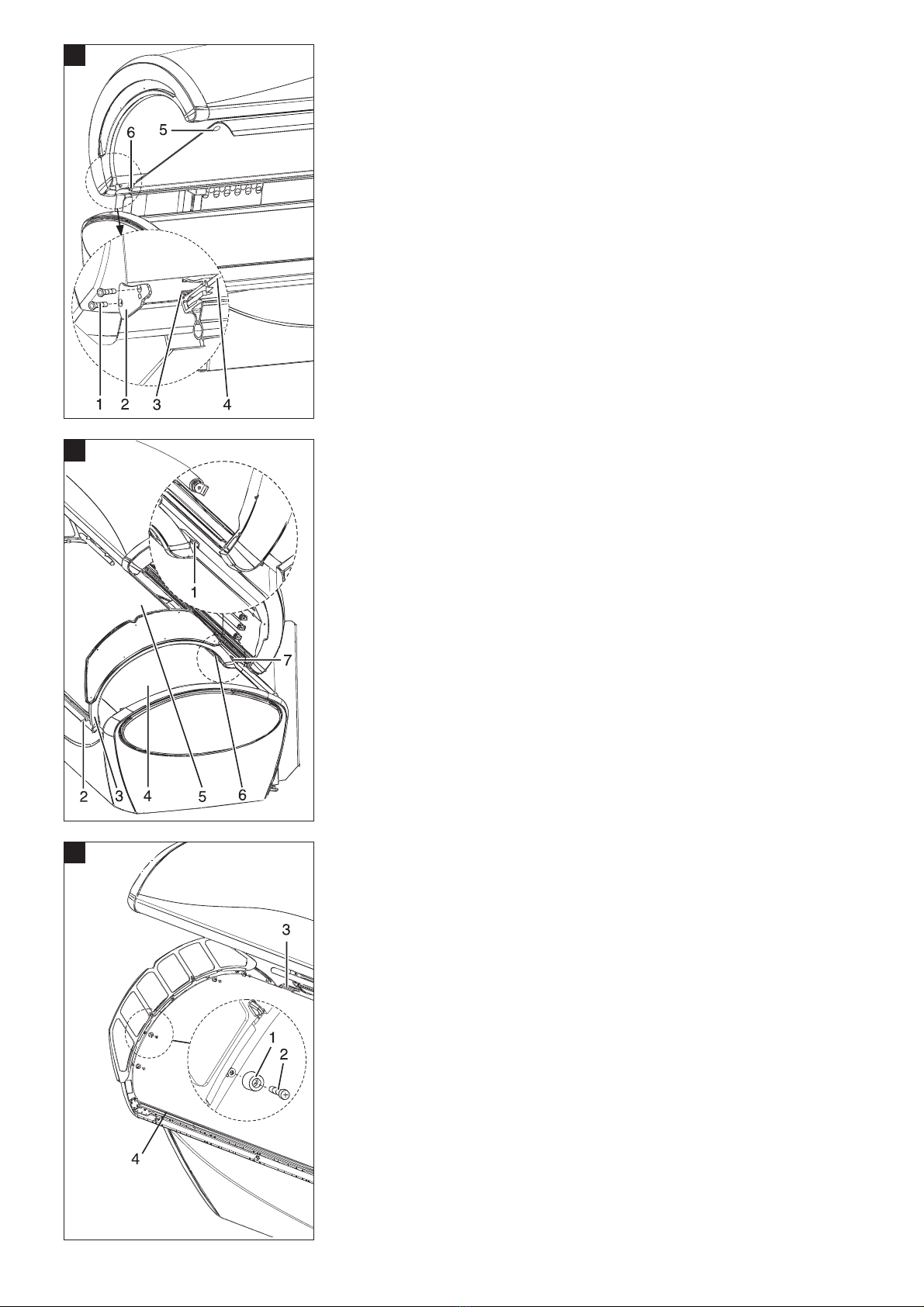 6
5
1 2 3 4

1
7
2 3 4 5 6

3
1
2
4