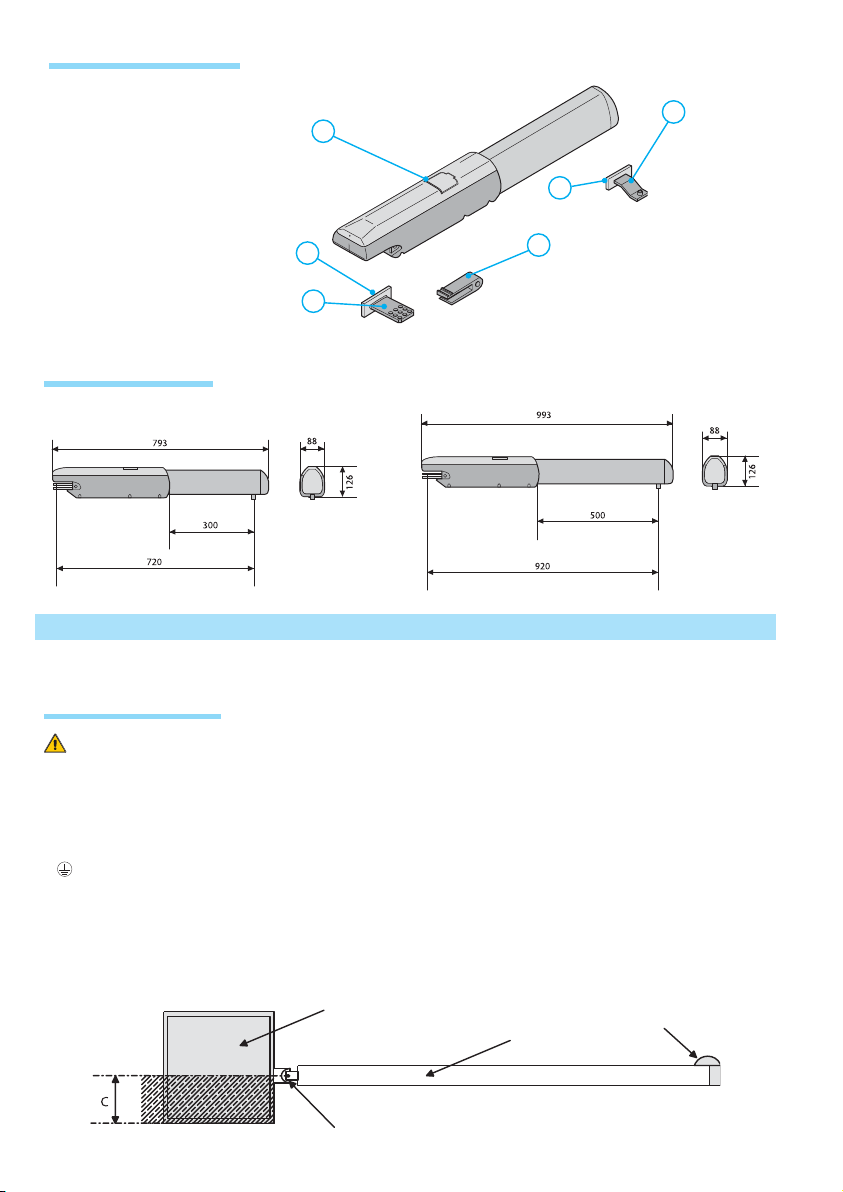 793

88

126

300

720

993

88

126

500

920

C