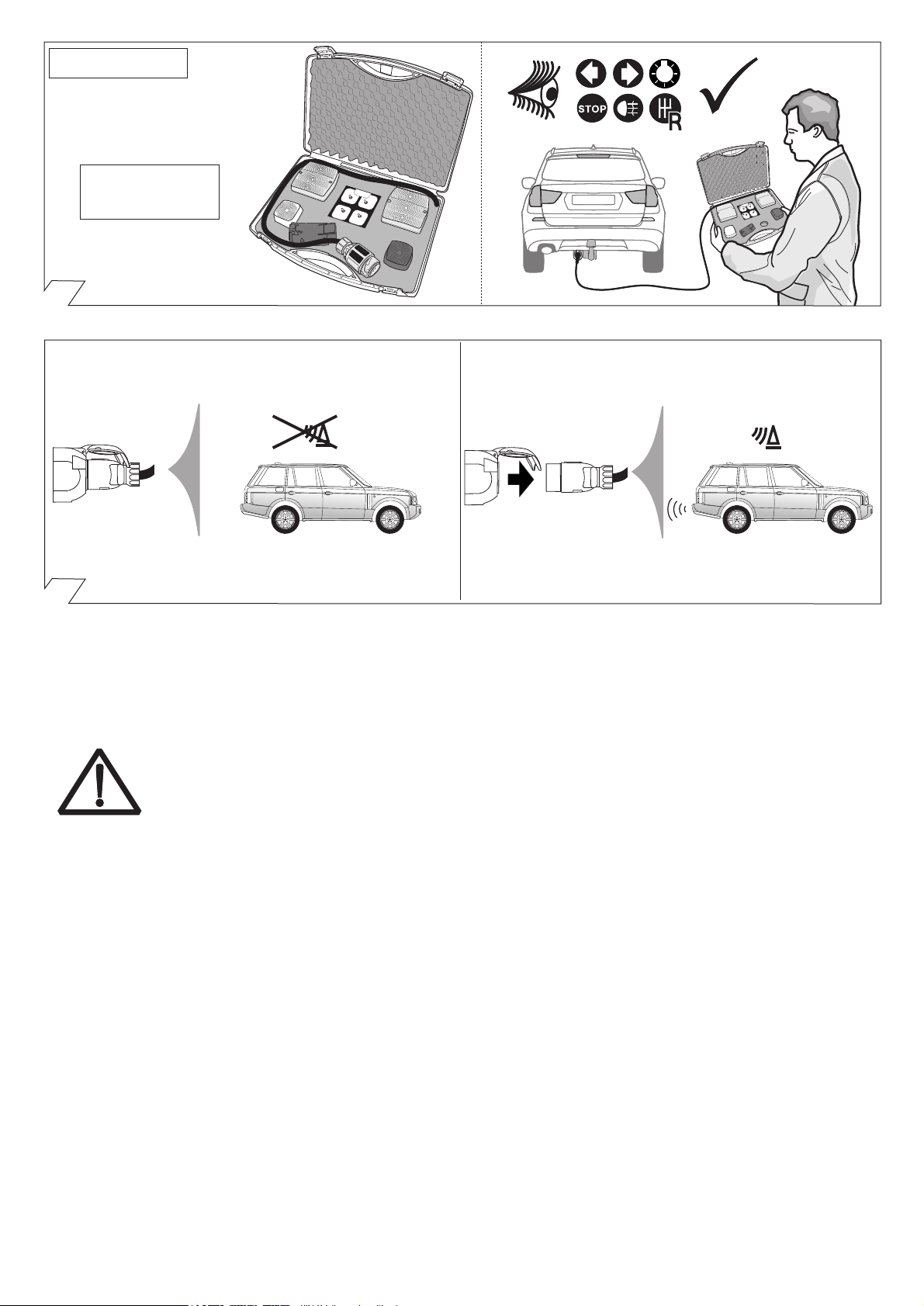 STOP

R