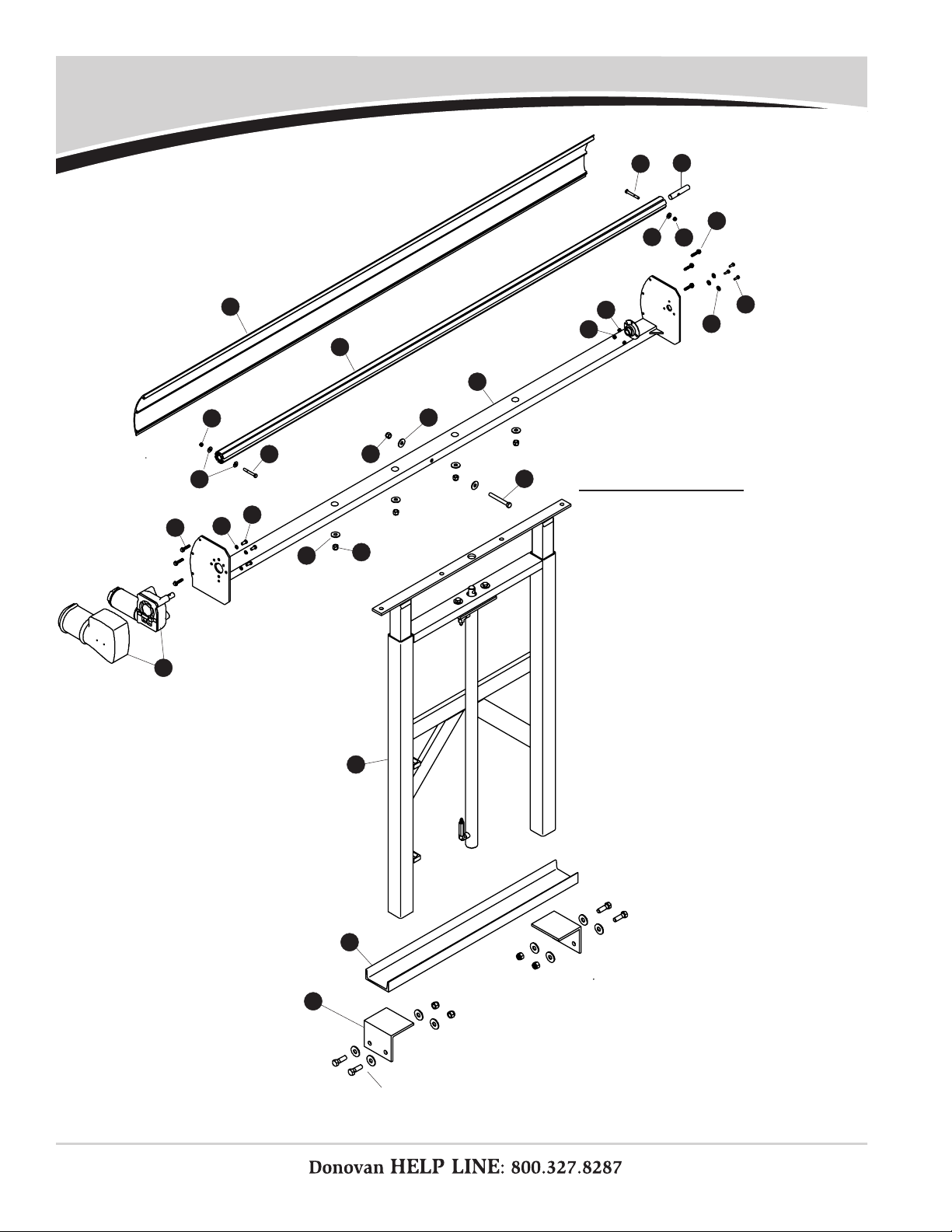 Donovan HELP LINE: 800.327.8287