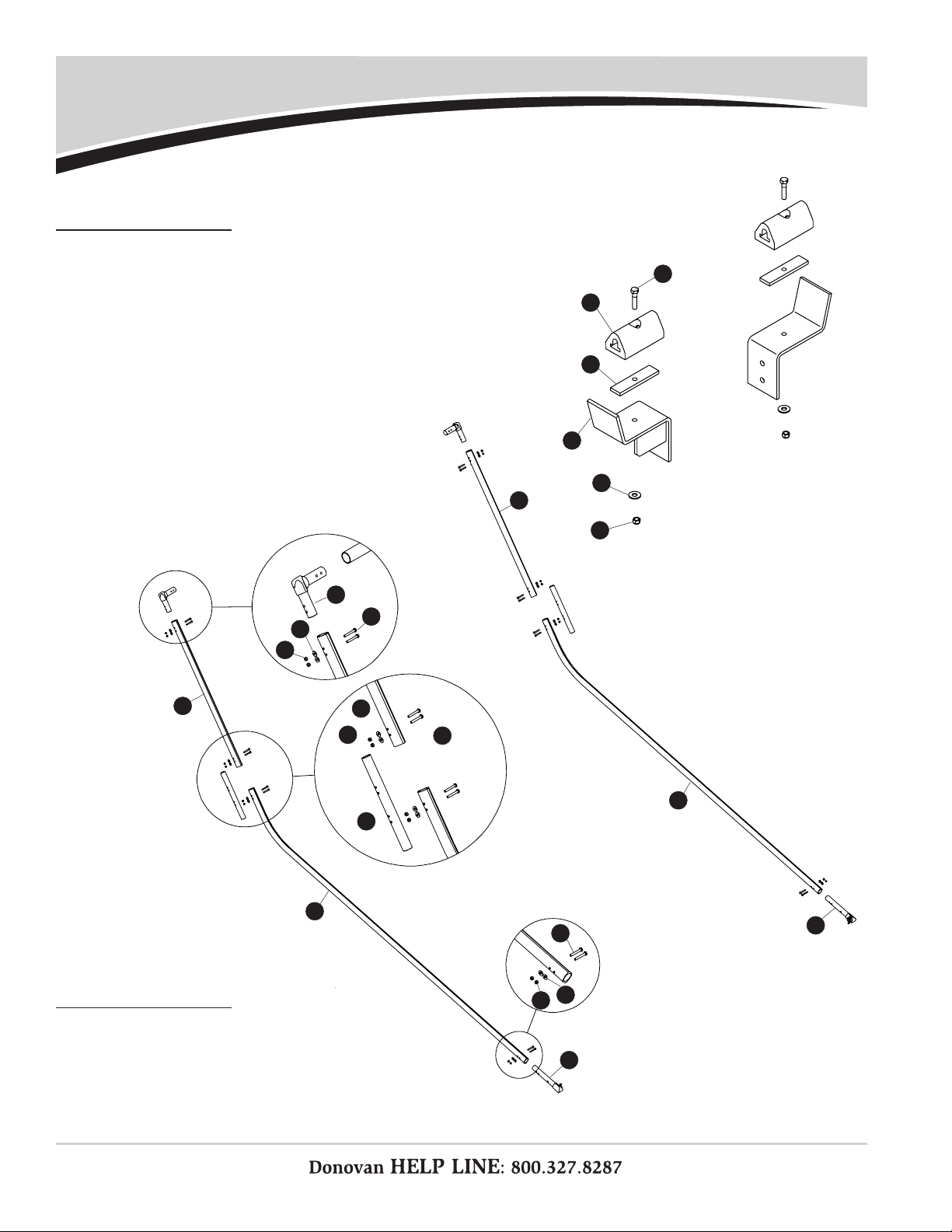 Donovan HELP LINE: 800.327.8287