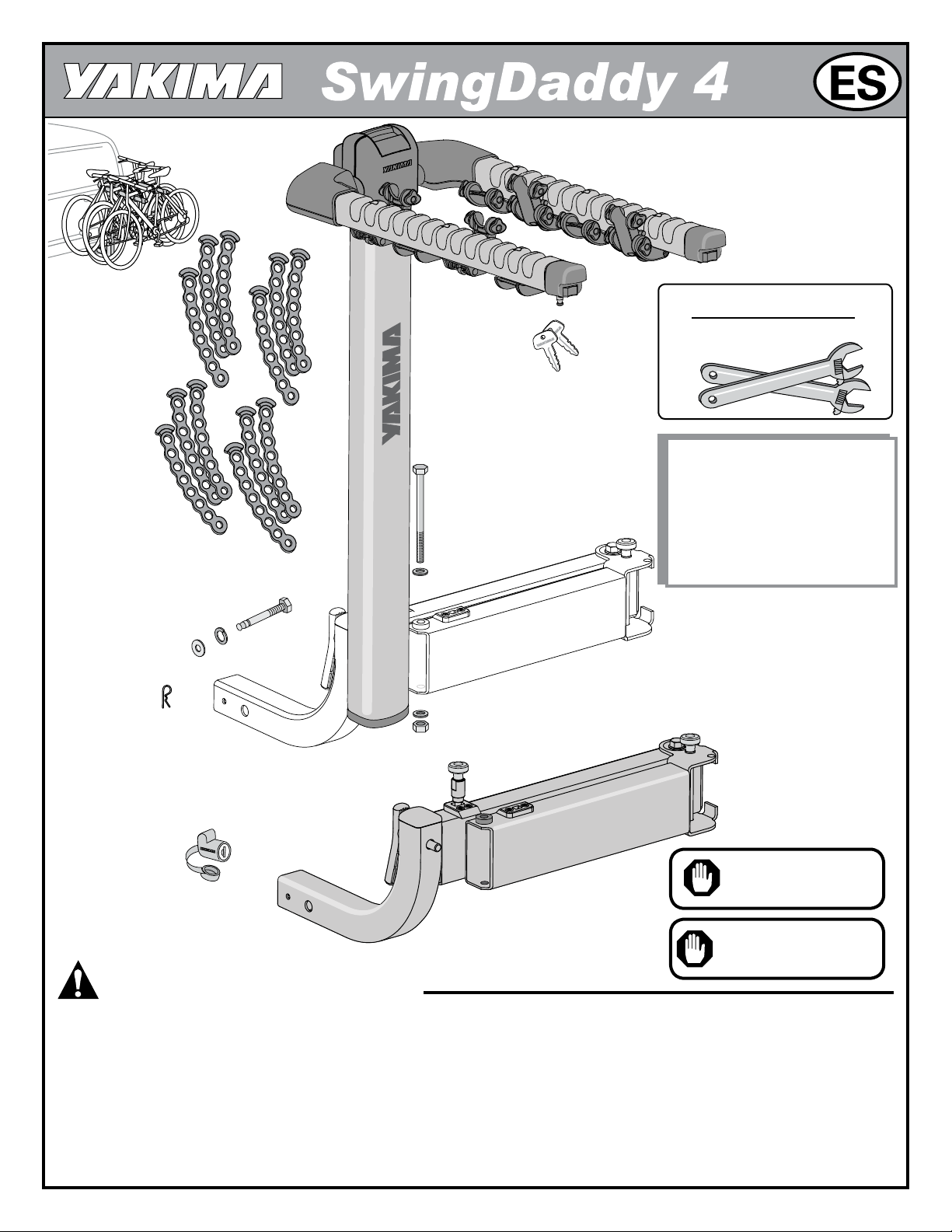 YAKIMA SwingDaddy 4 ES

YAKIMA

YAKIMA