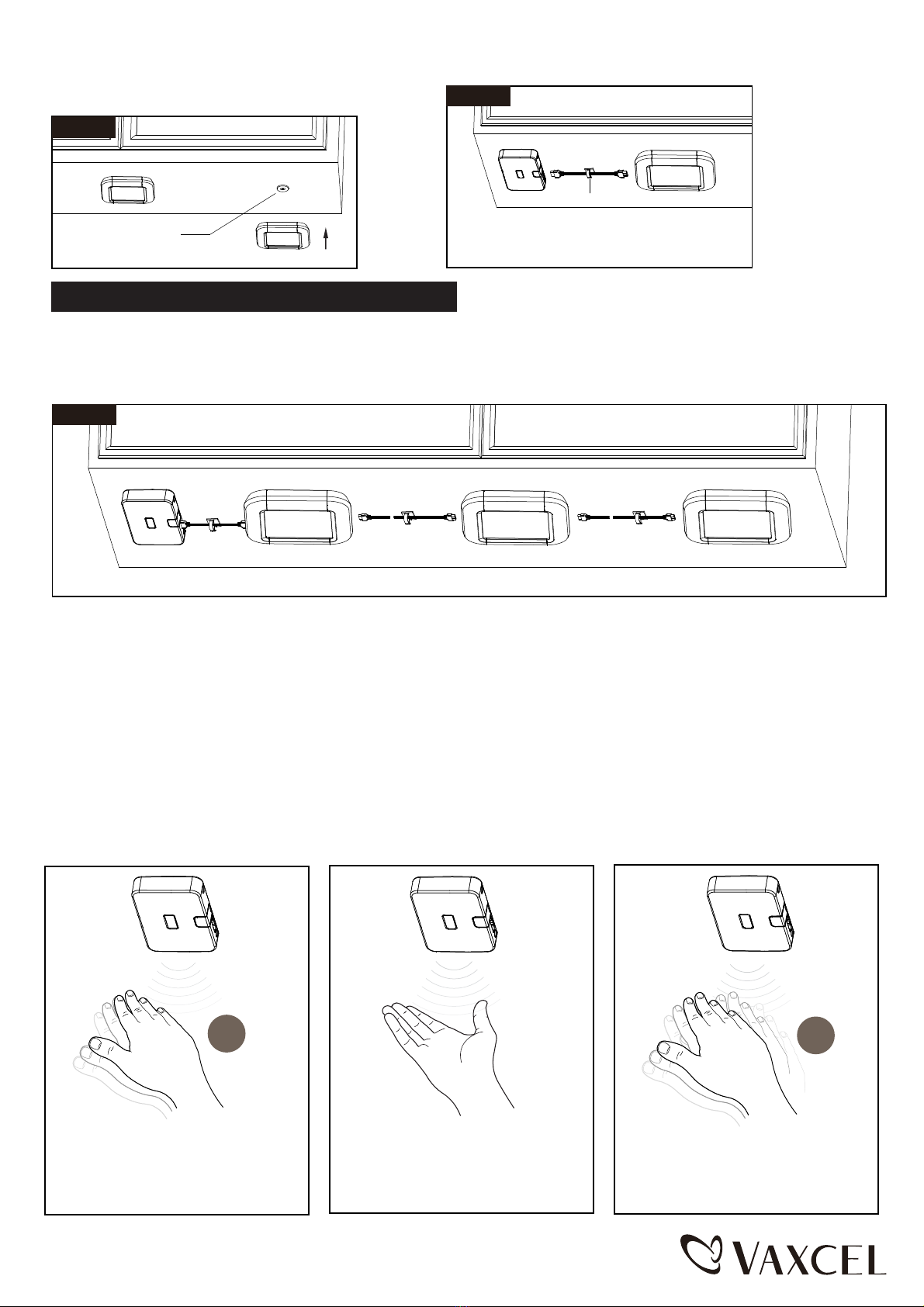 VAXCEL