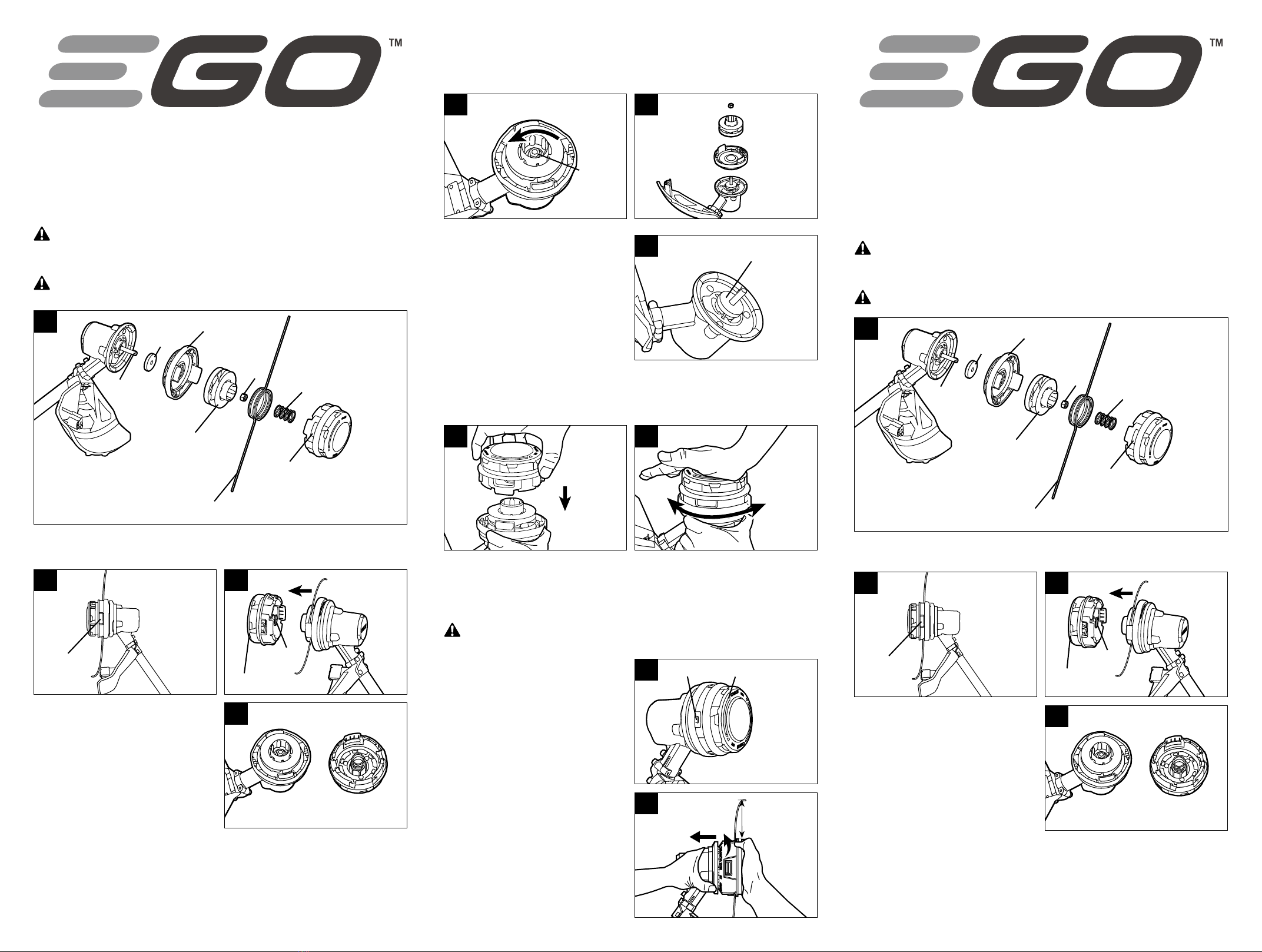 EGO™

EGO™