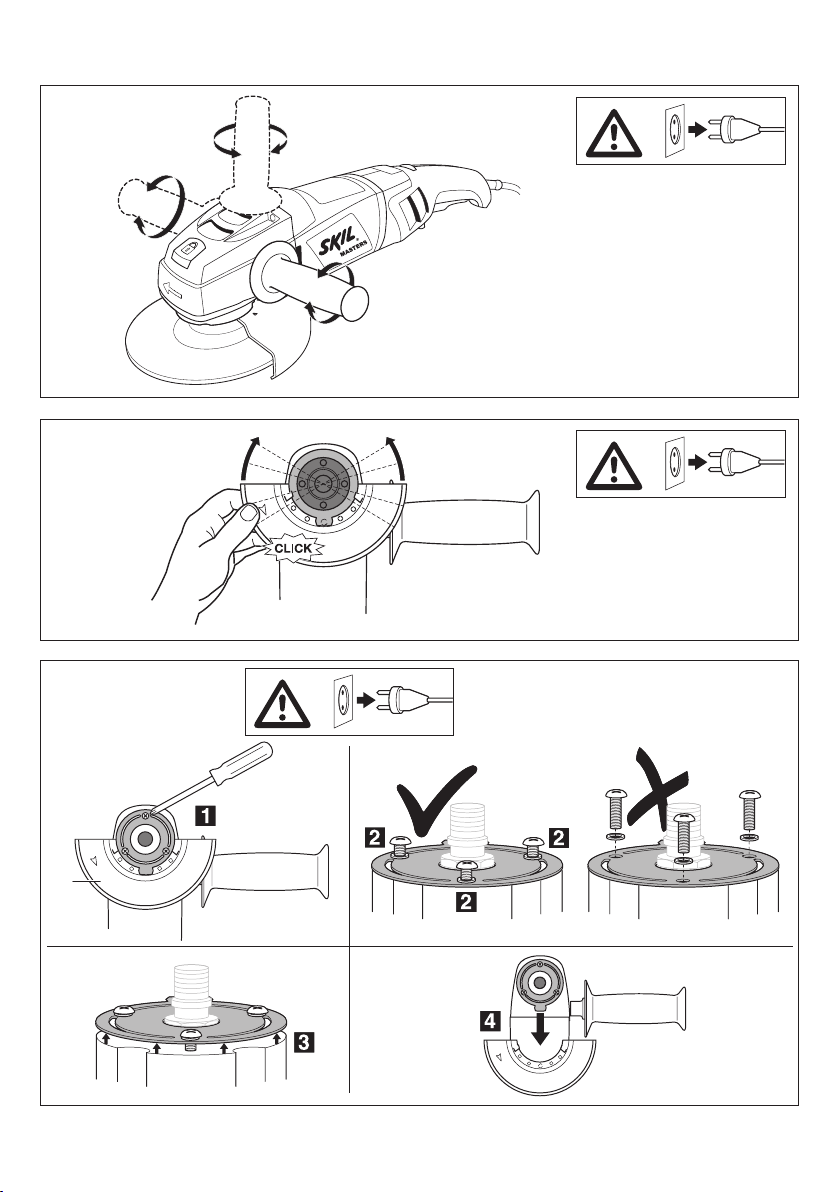 SKIL MASTERS

CLICK

1

2 2 2

3

4