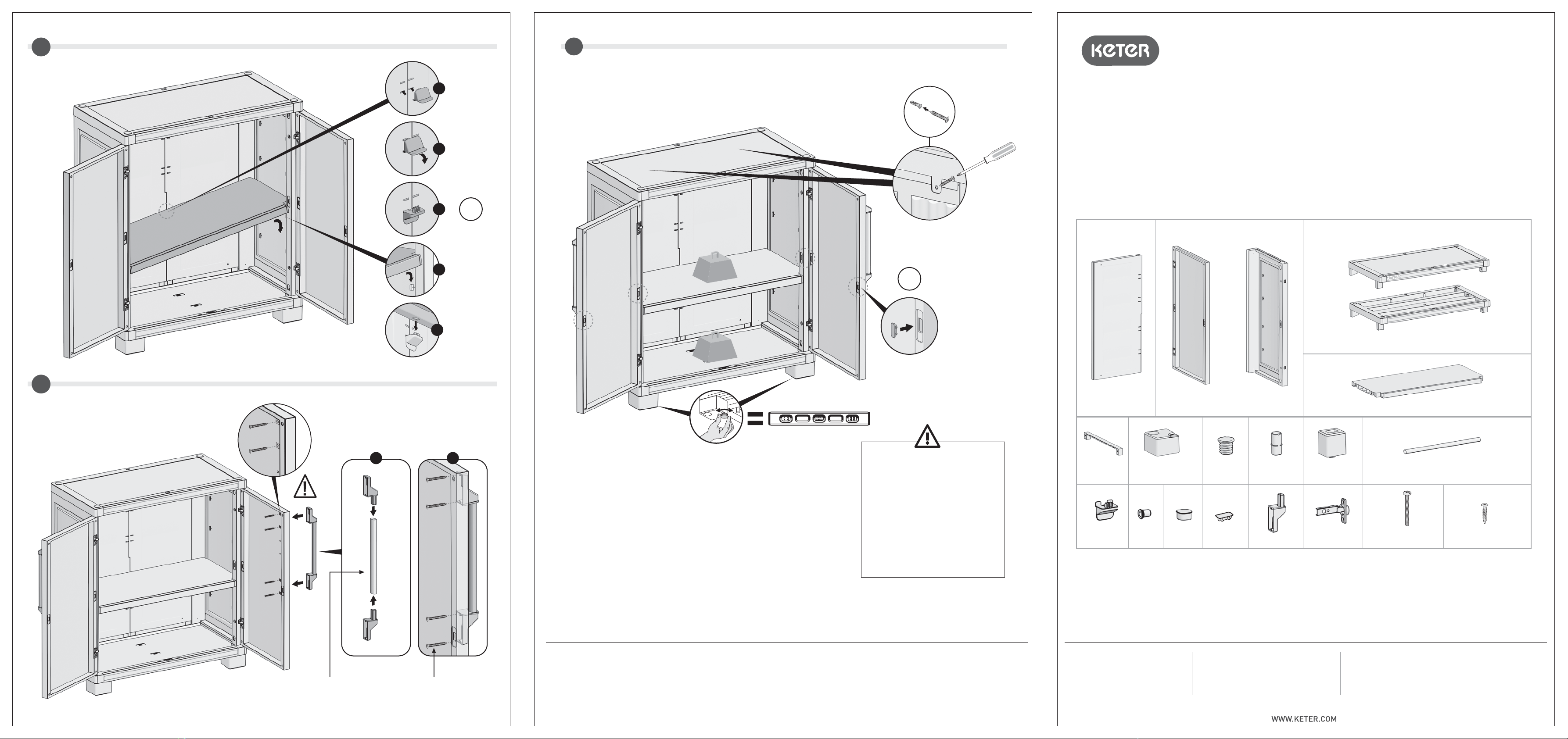 KETER

WWW.KETER.COM