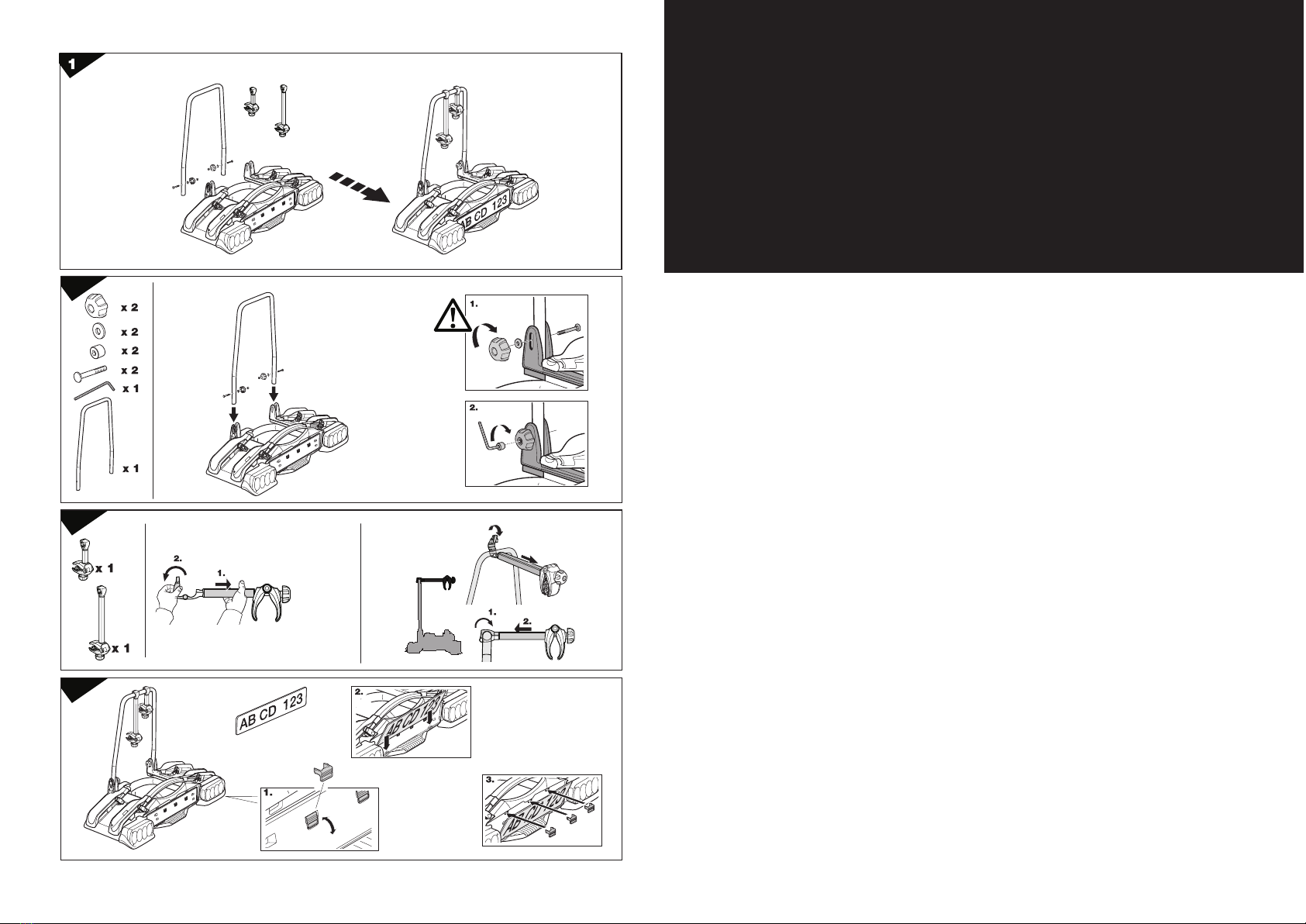 1

AB CD 123

x 2
x 2
x 2
x 2
x 1
x 1

1.

2.

x 1
x 1

2.
1.

1.
2.

AB CD 123

2.

1.

3.