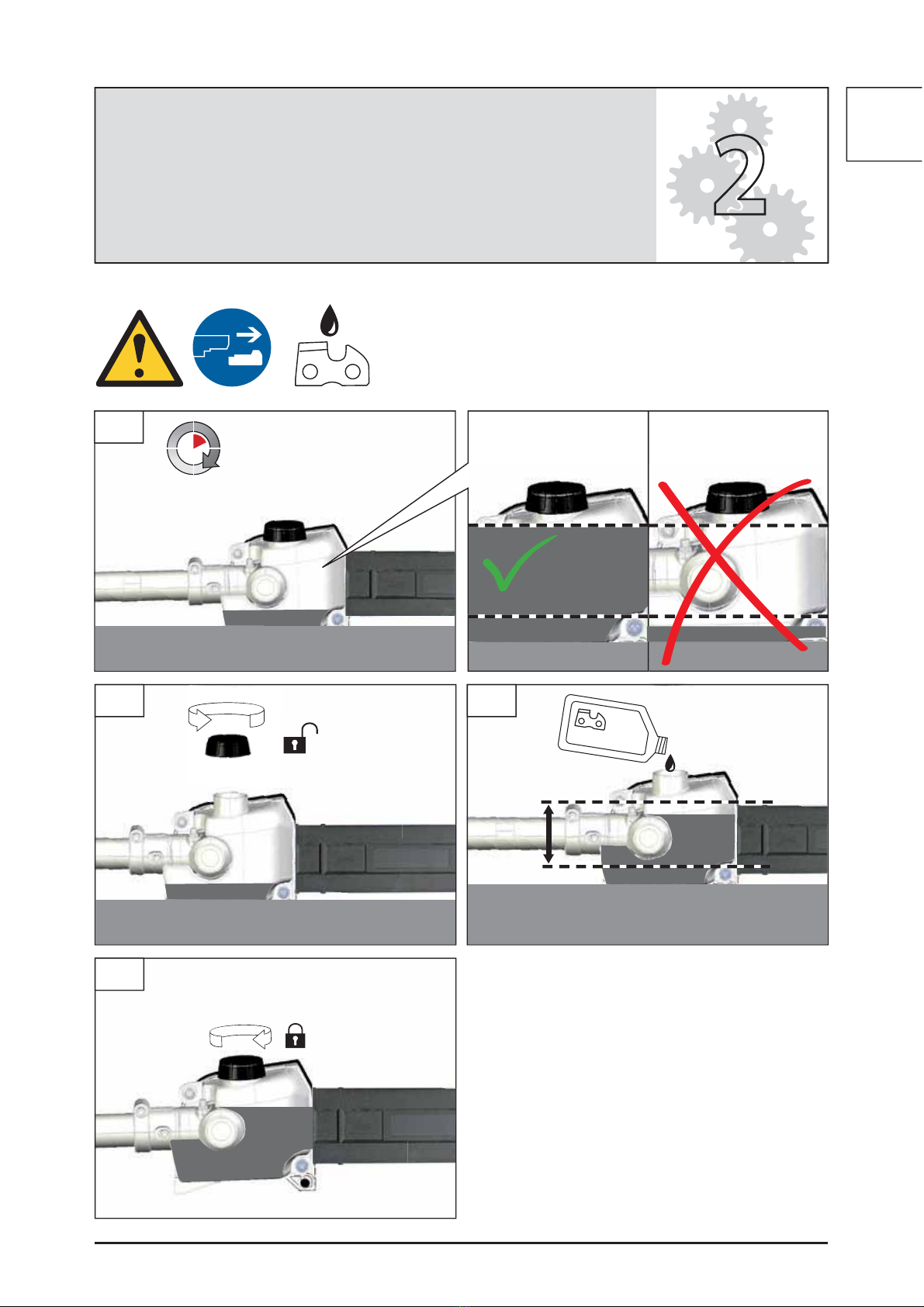 2