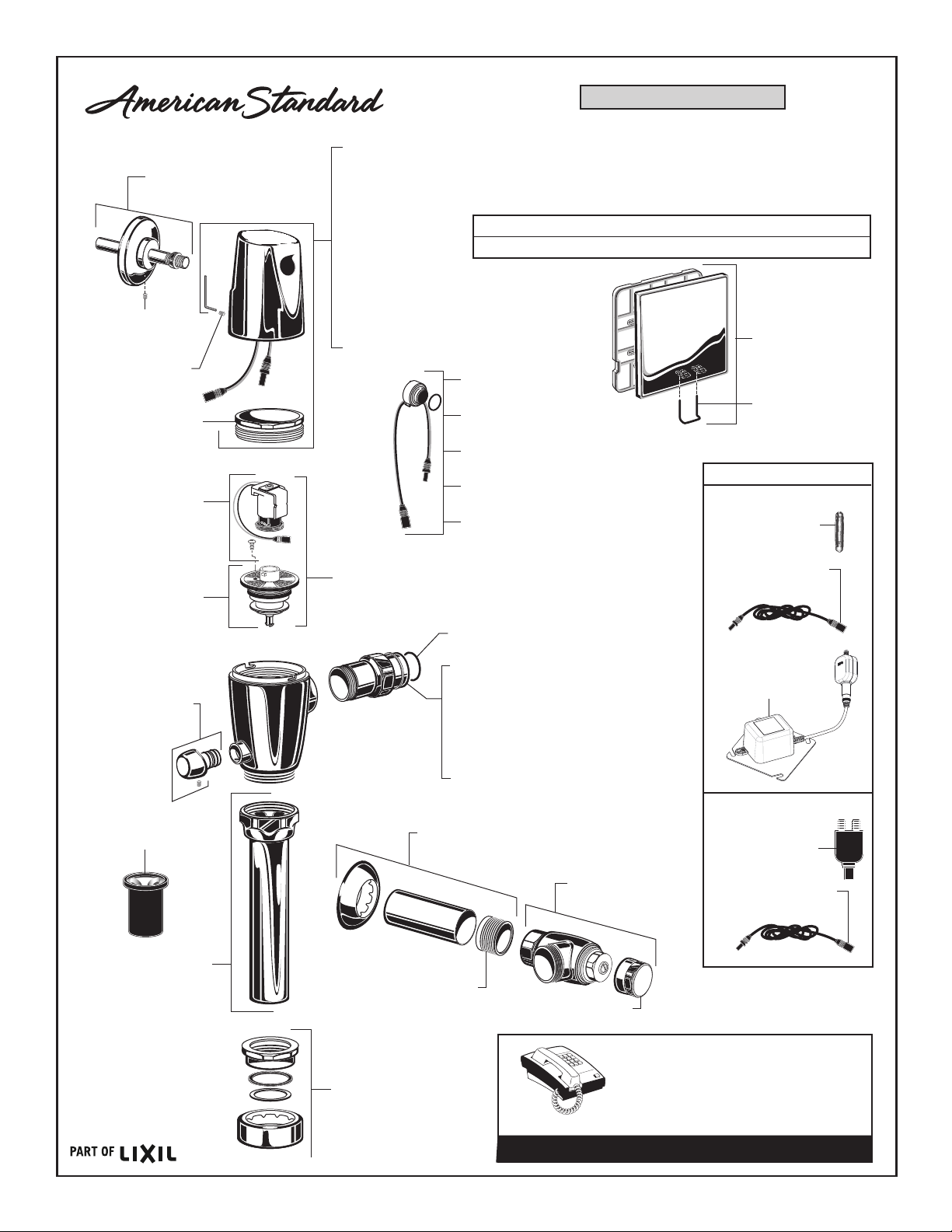 American Standard

PART OF LIXIL