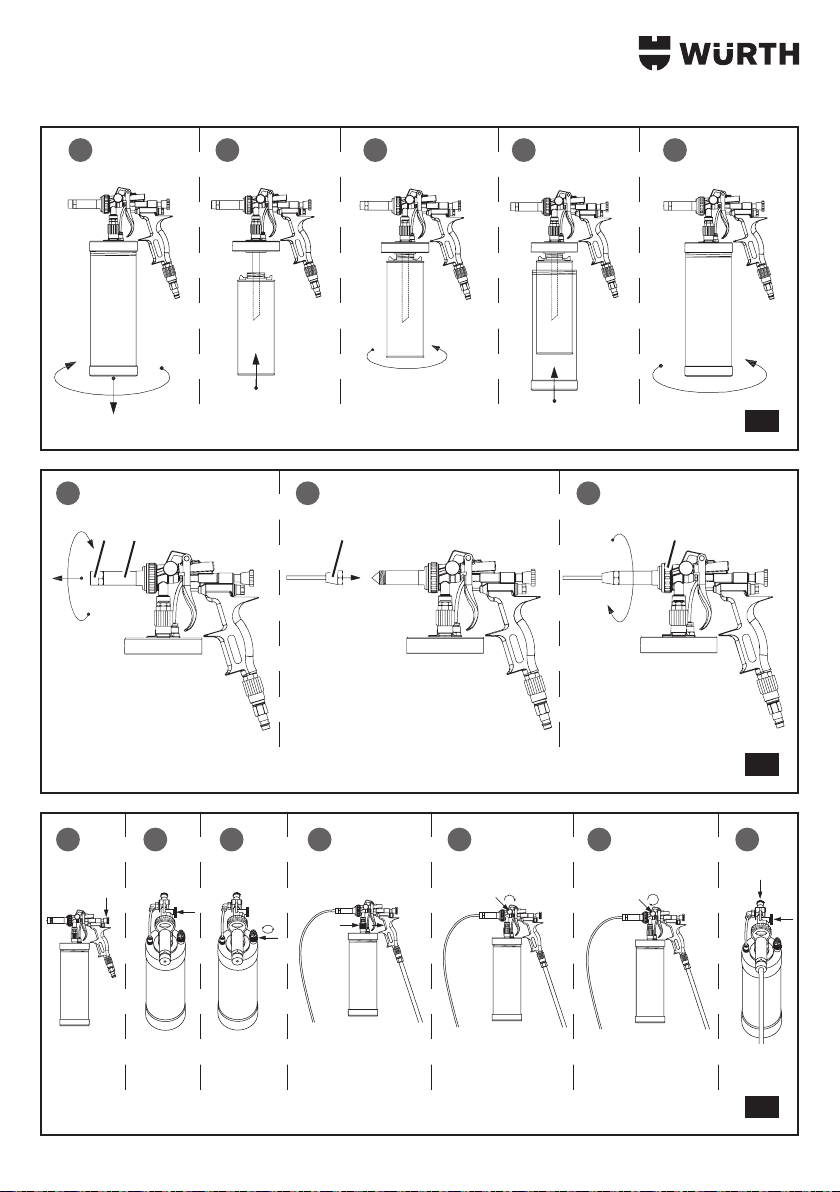 WÜRTH