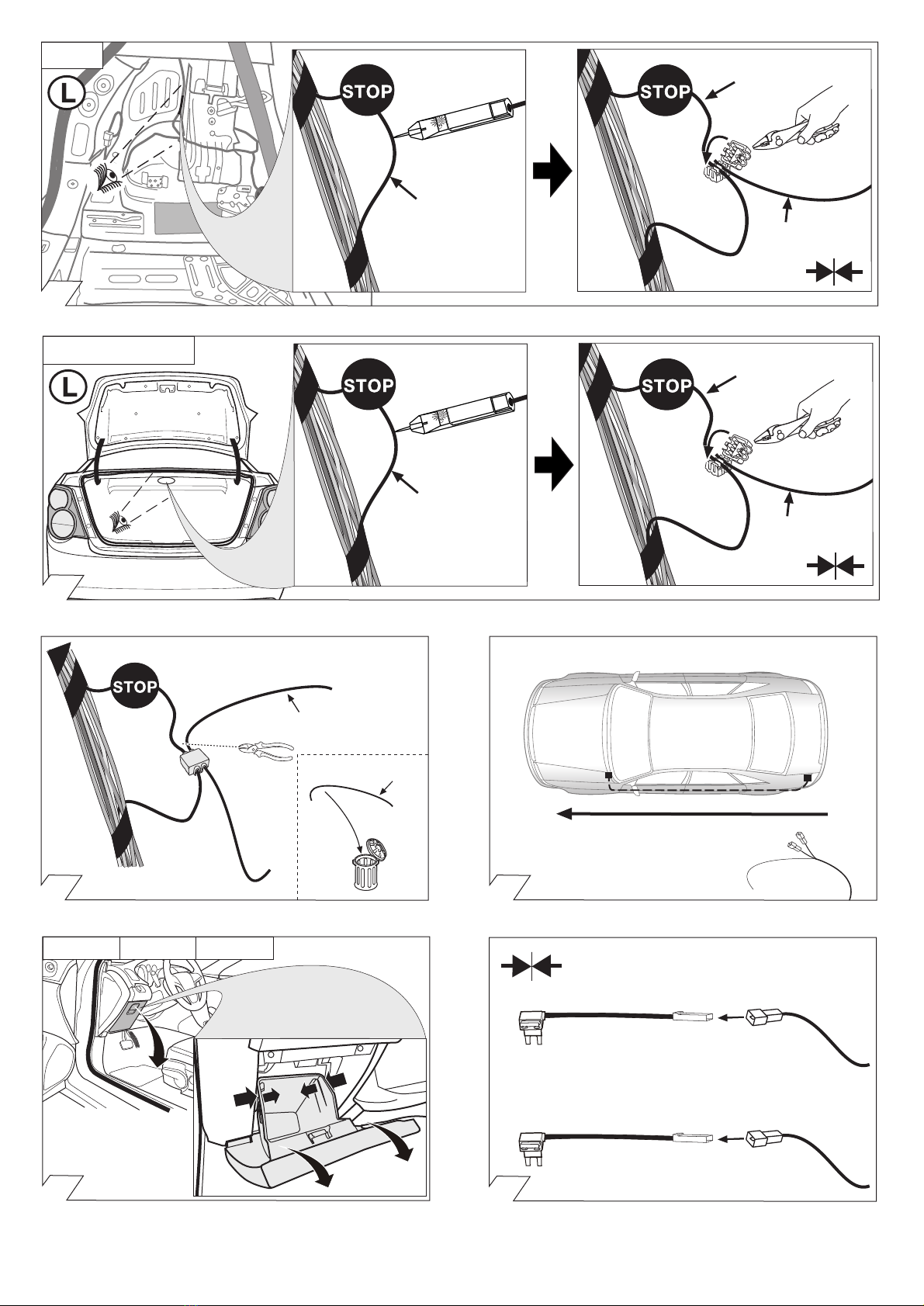 L

STOP

STOP

L

STOP

STOP

STOP