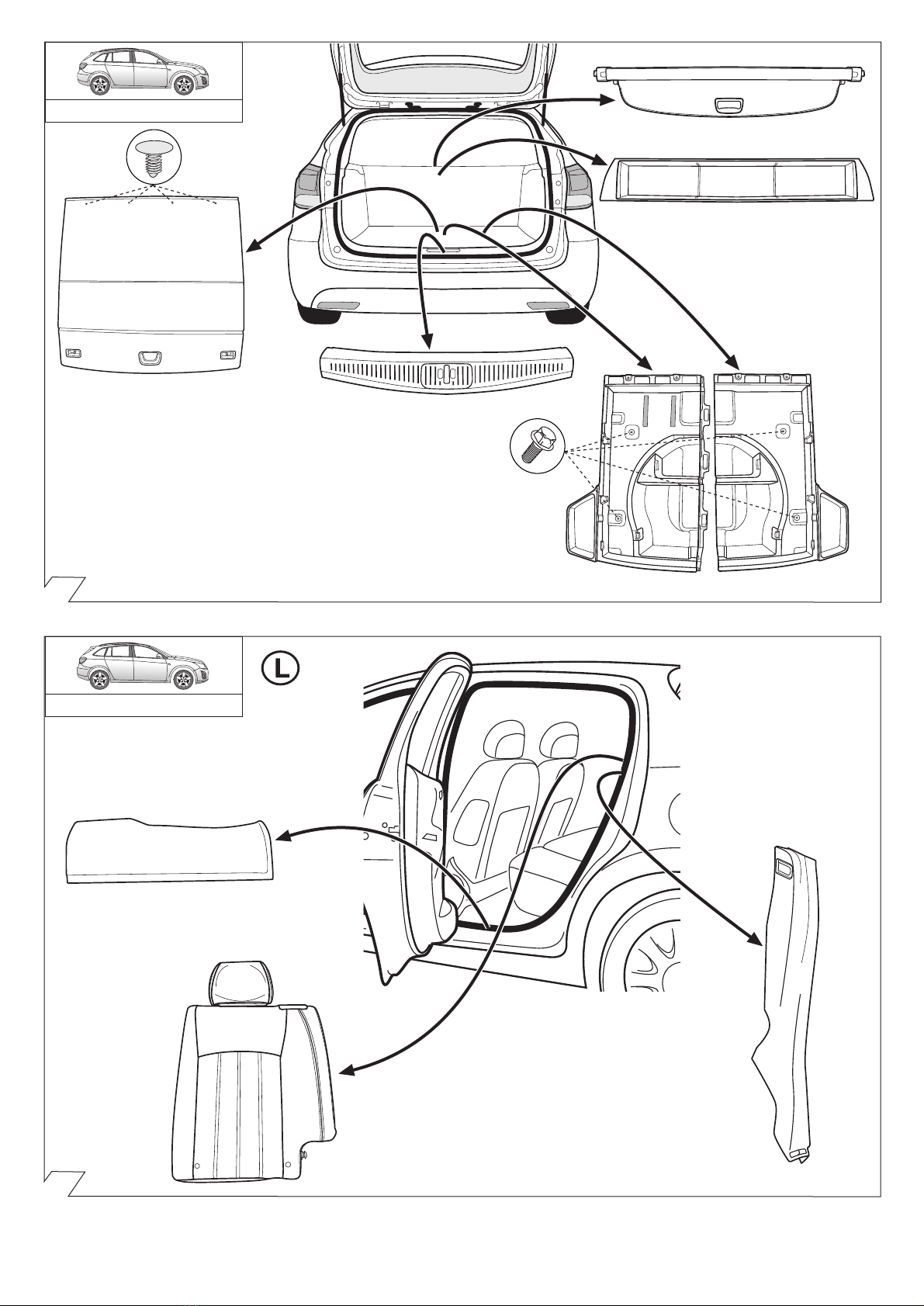 L