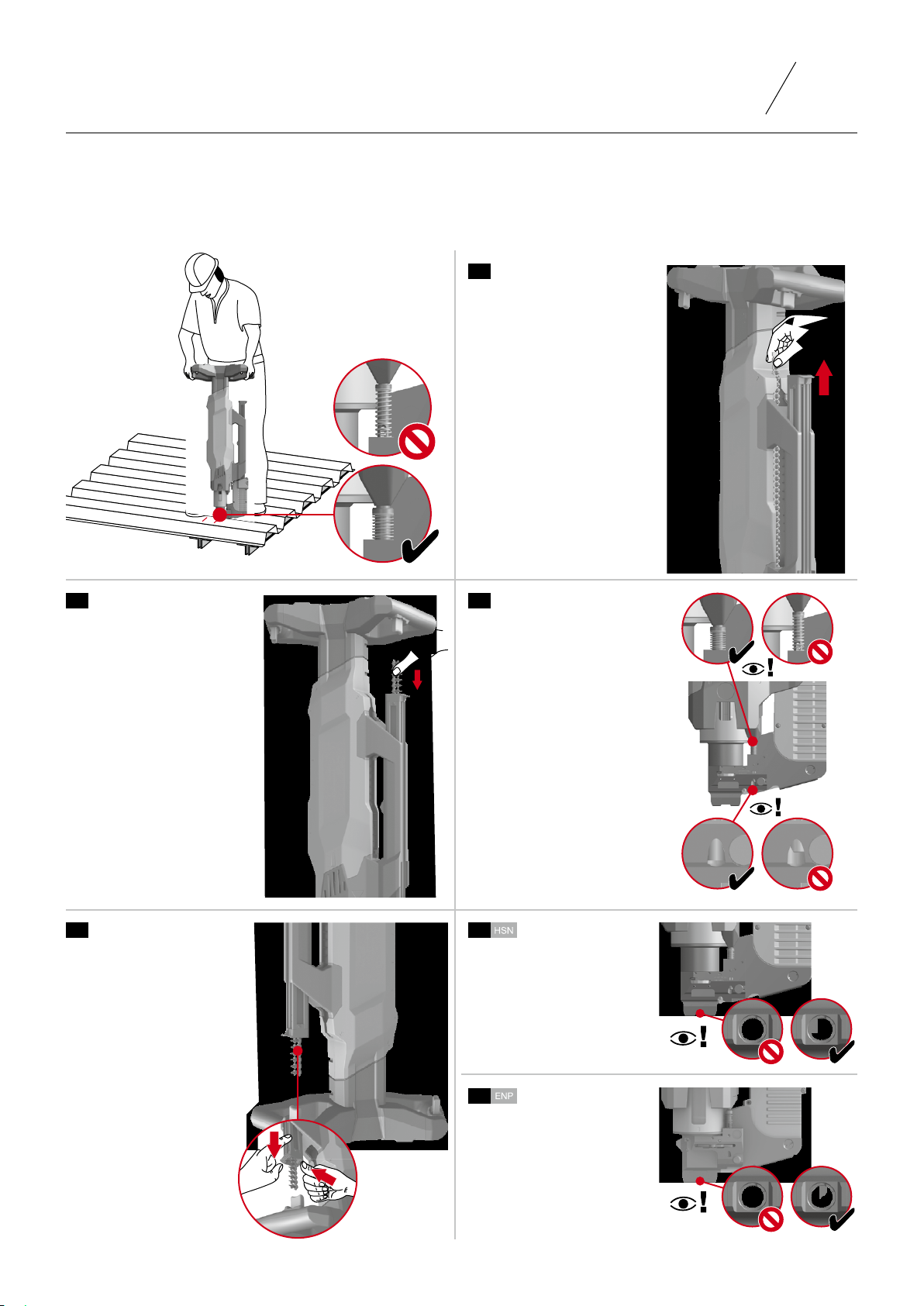 HSN

ENP