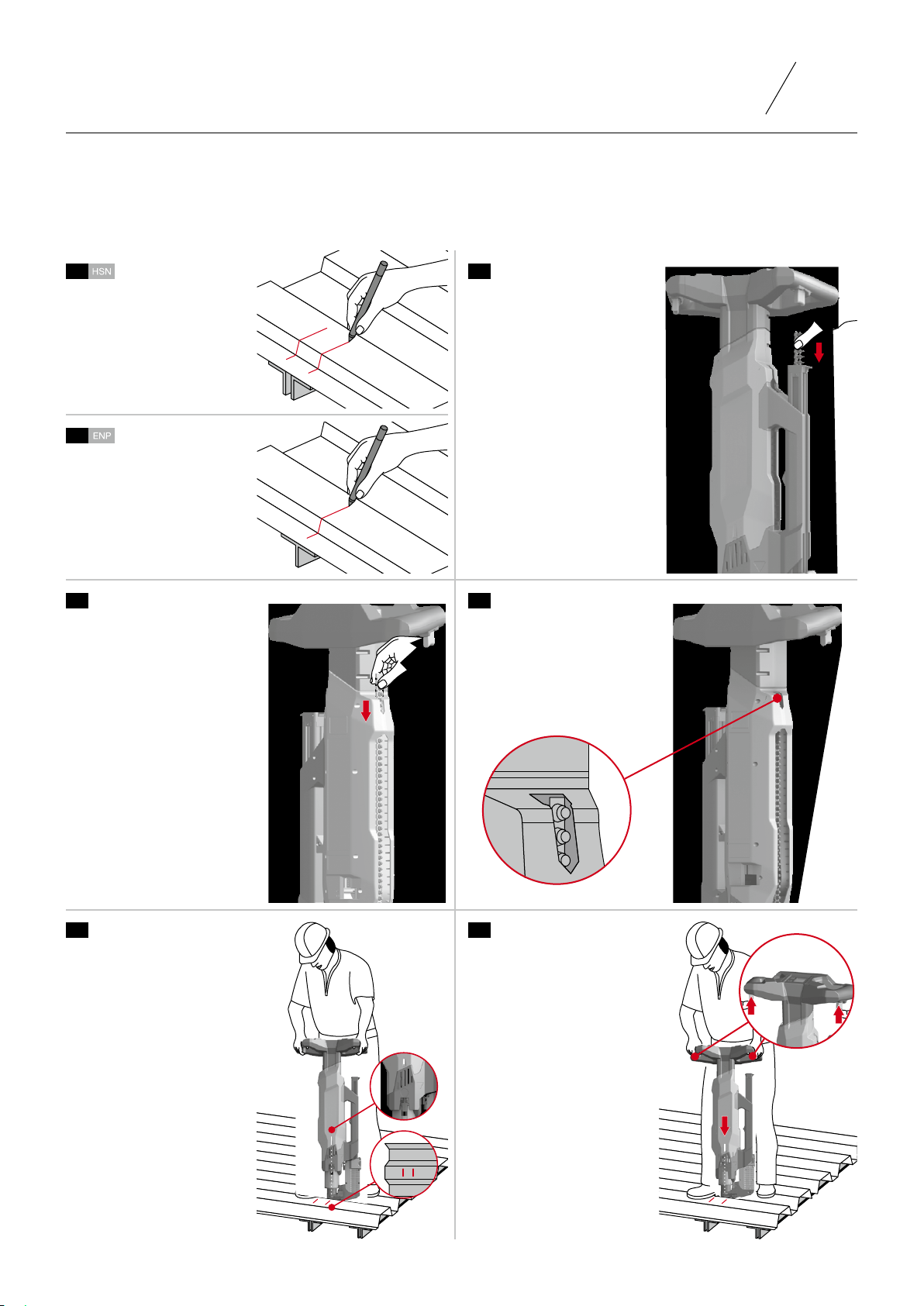 HSN

ENP