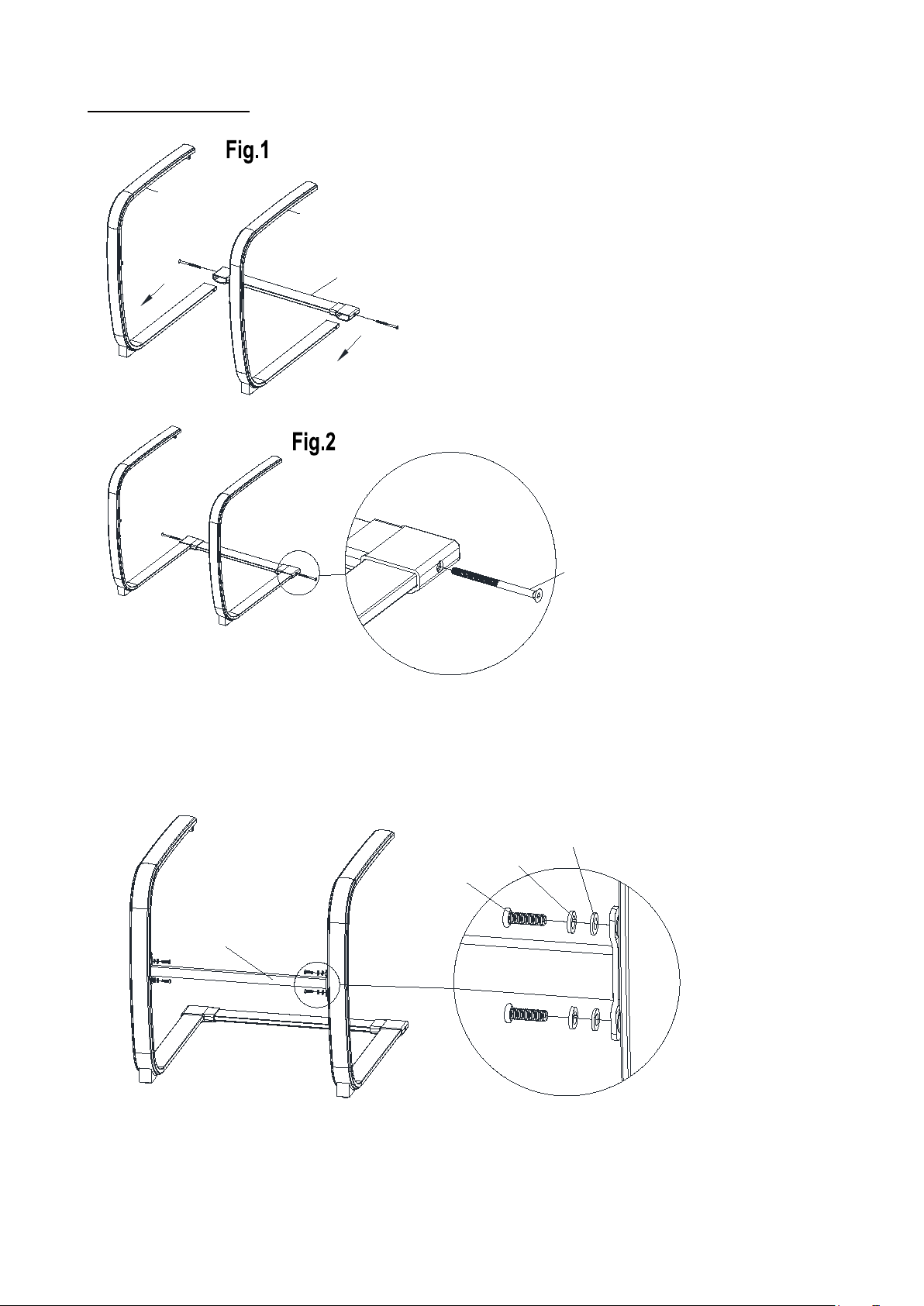 Fig.1

Fig.2