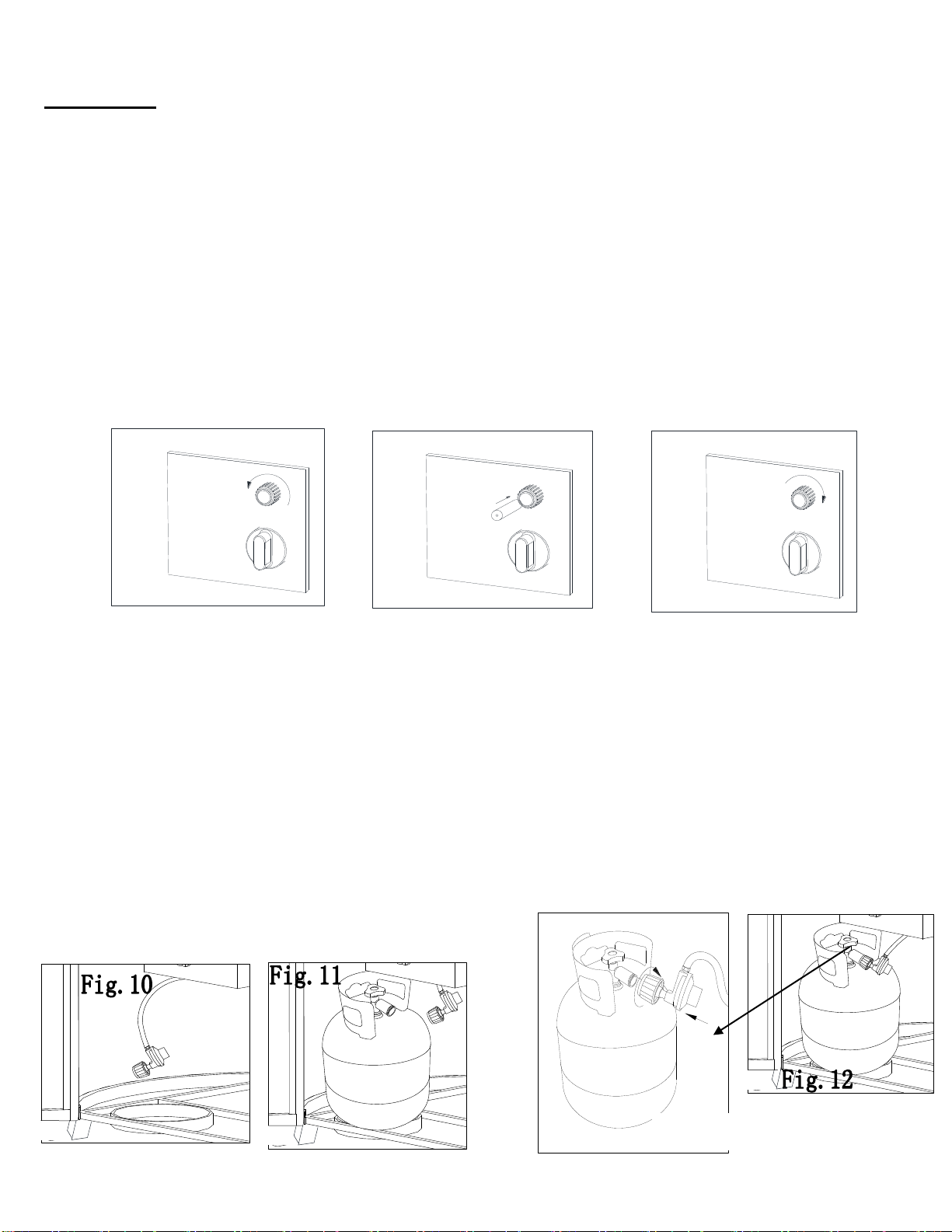 Fig. 10

Fig. 11

Fig. 12