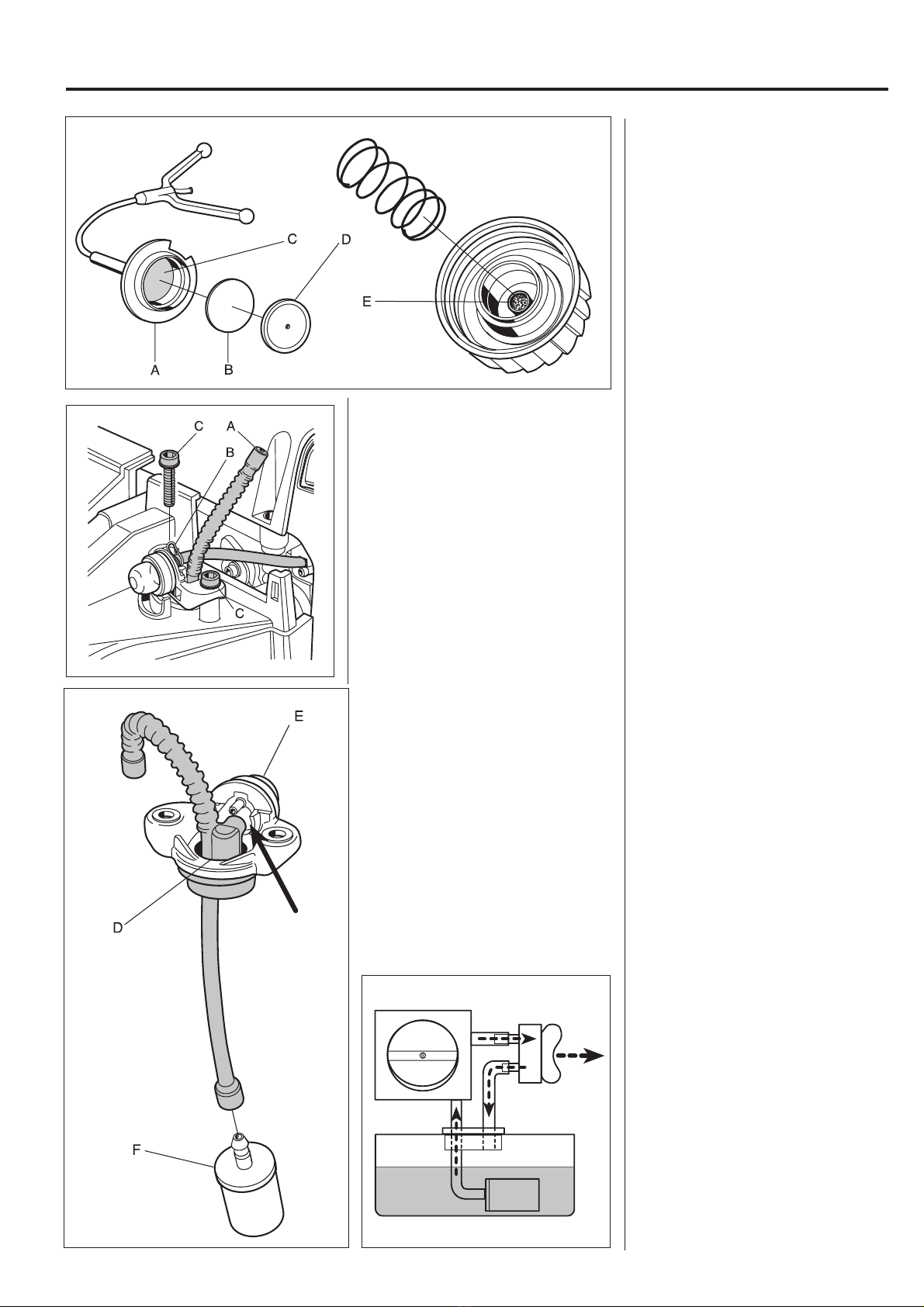 C
D
E
A
B

C
A
B
C

E
D
F