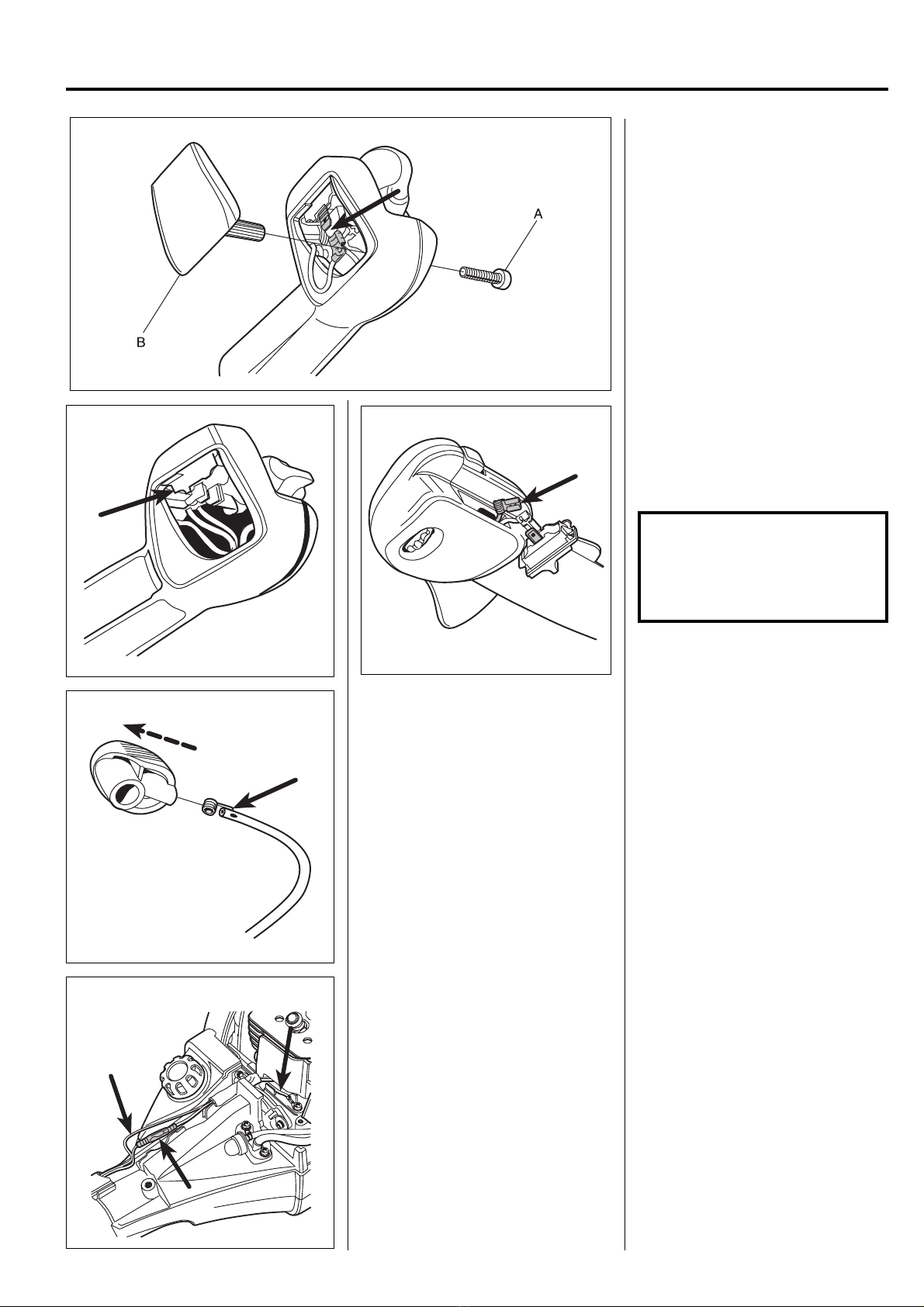 A

B