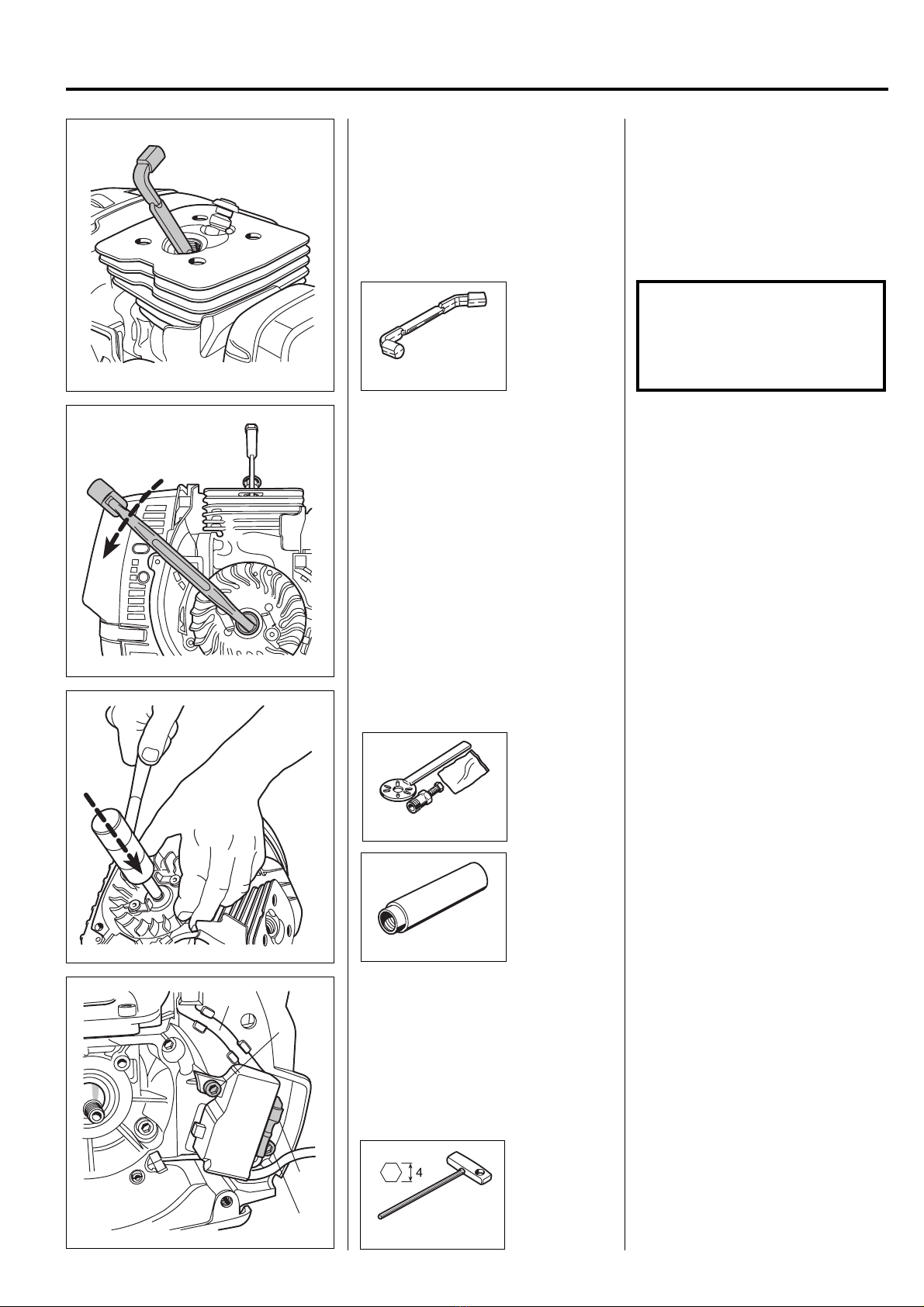 4