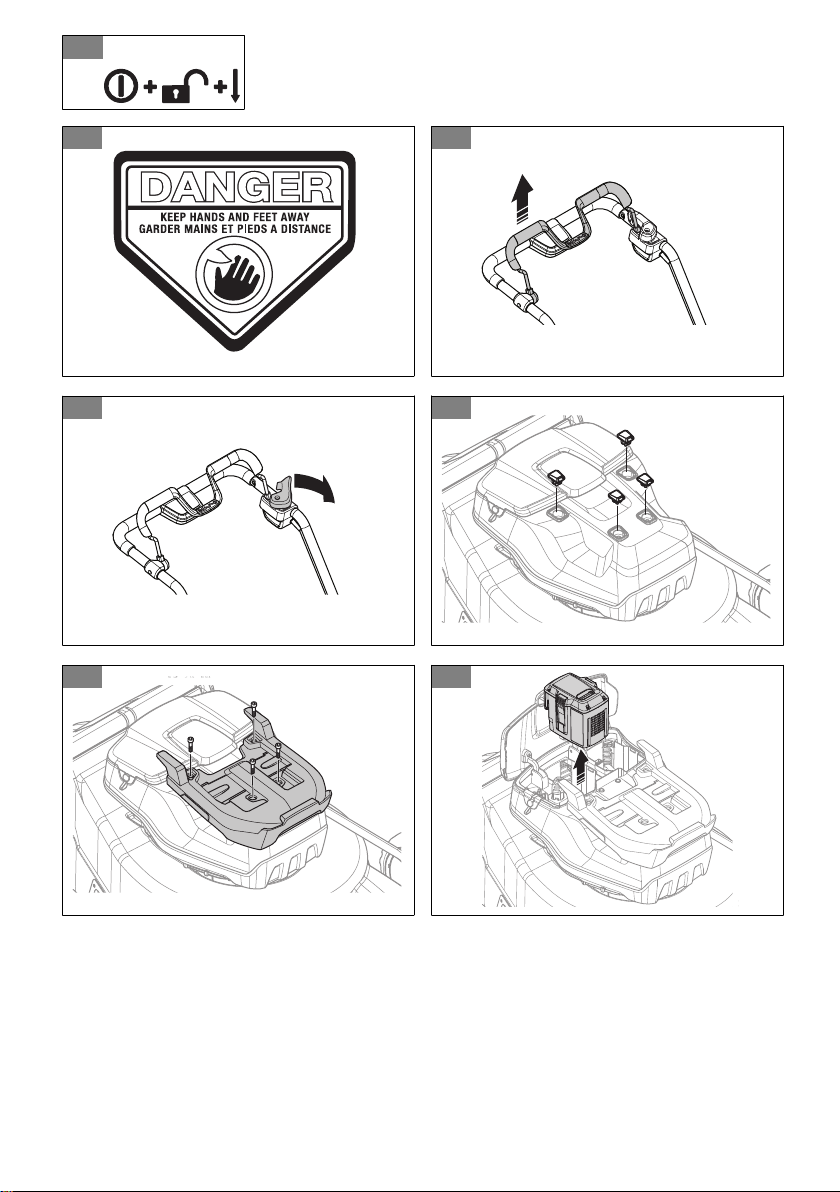 DANGER
KEEP HANDS AND FEET AWAY
GARDER MAINS ET PIEDS A DISTANCE