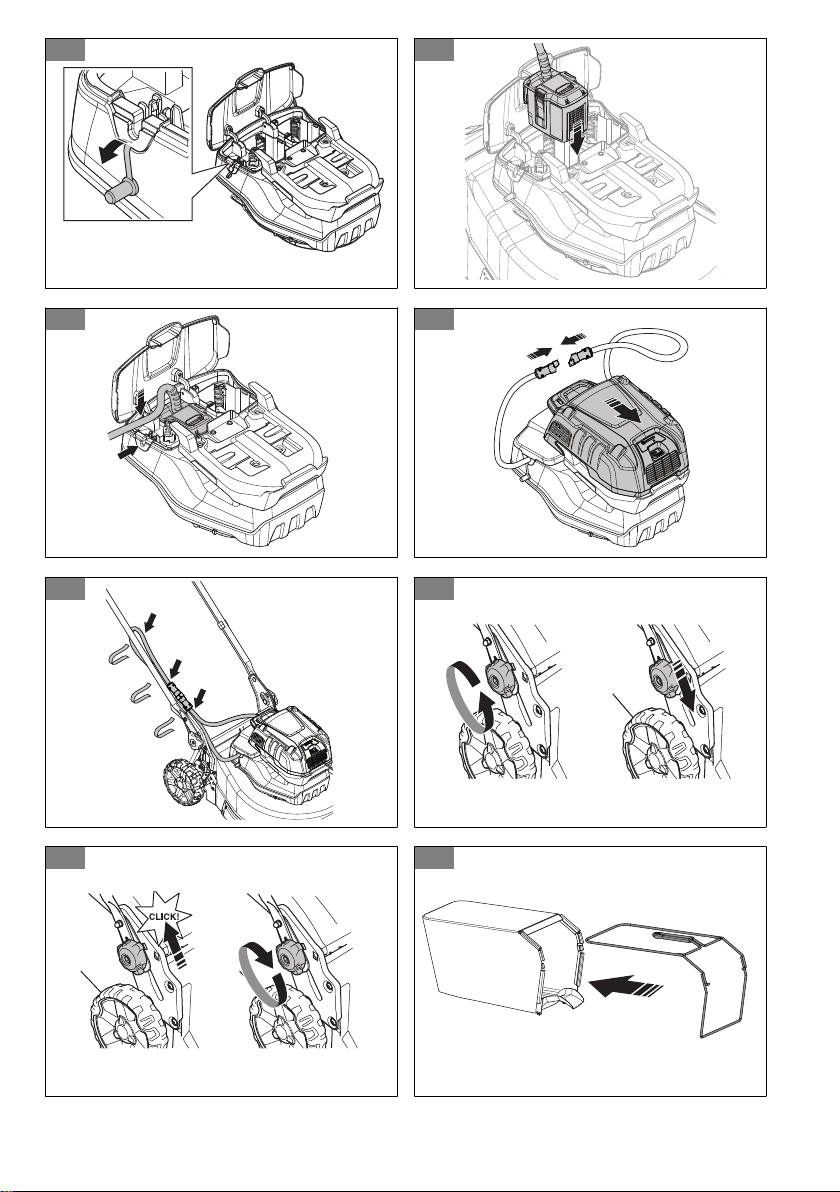 CLICK!