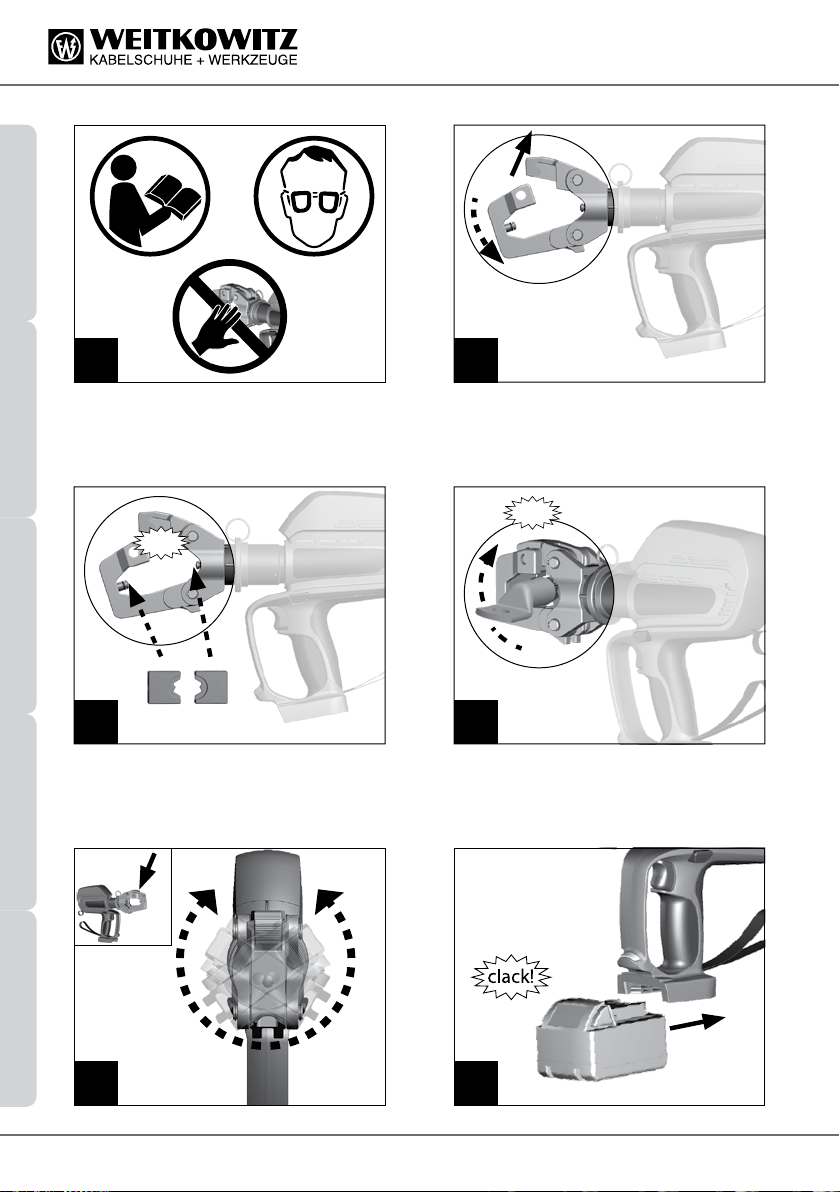 WEITKOWITZ
KABELSCHUHE + WERKZEUGE

clack!