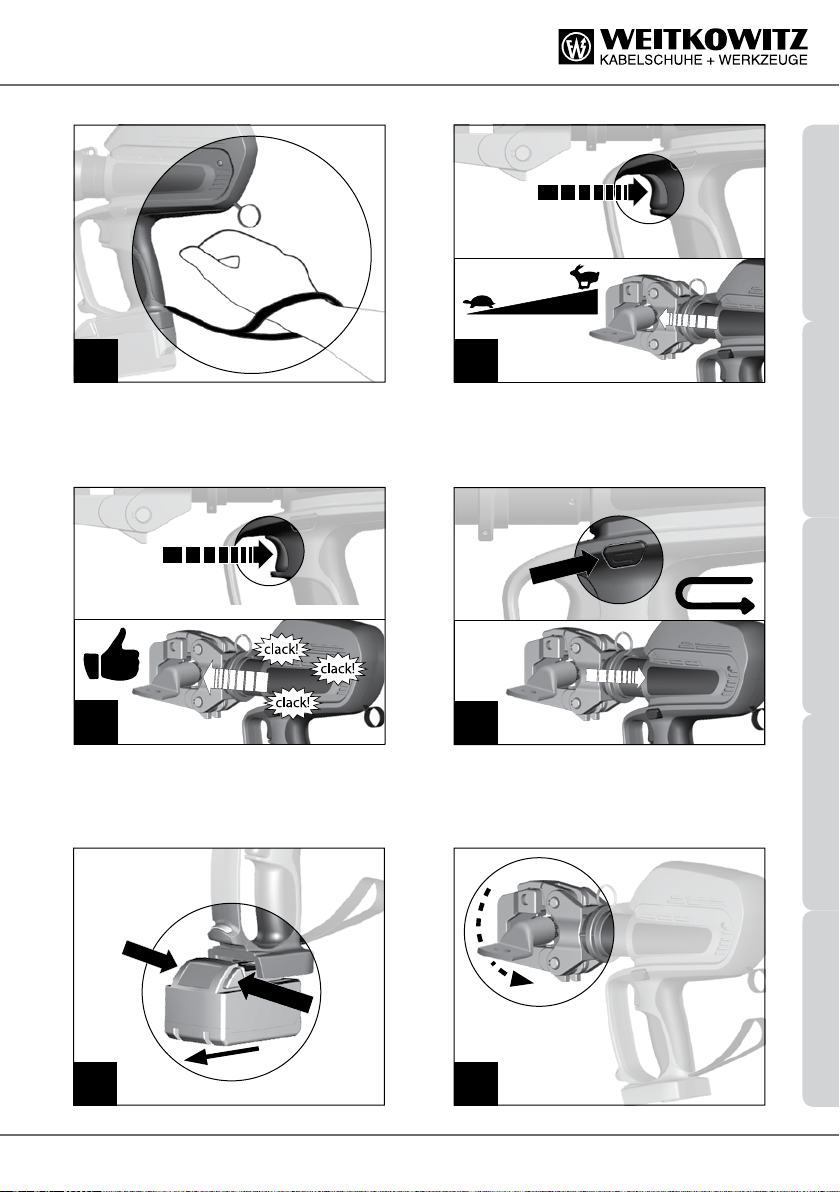 WEITKOWITZ
KABELSCHUHE + WERKZEUGE

clack!
clack!
clack!