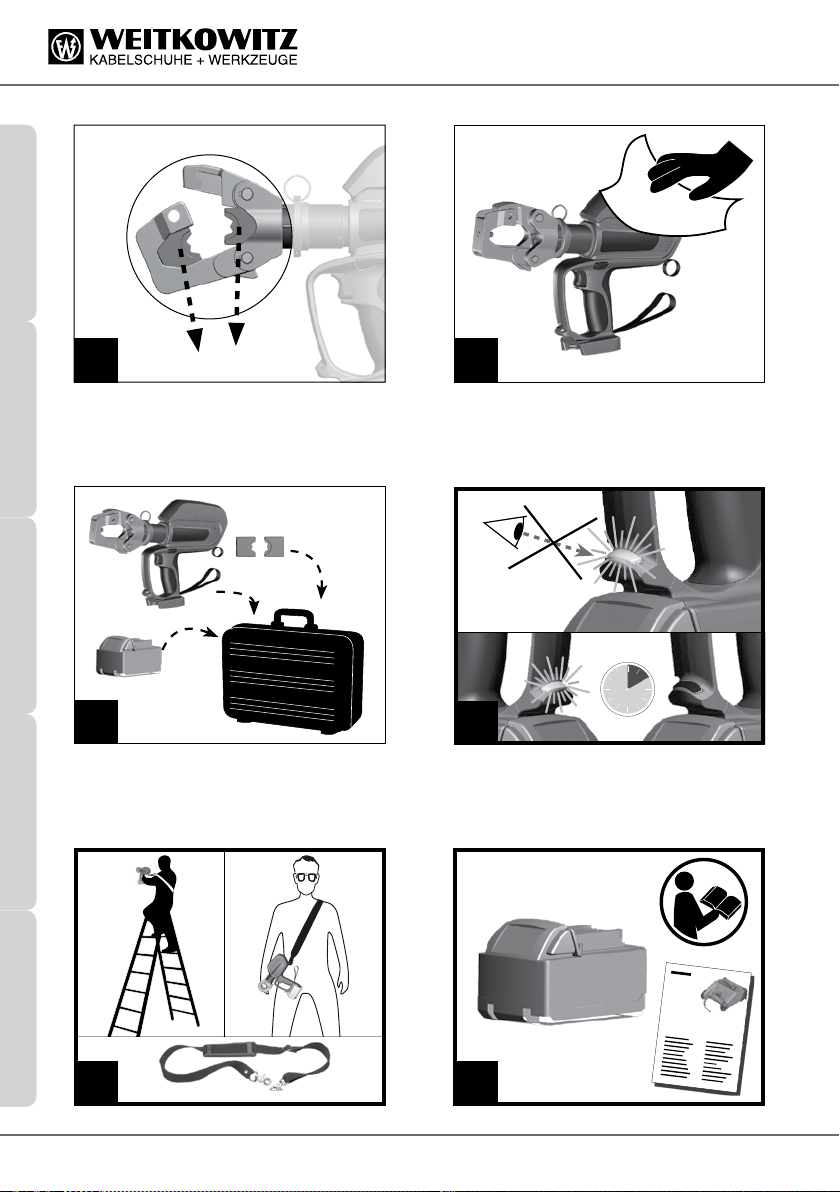 WEITKOWITZ
KABELSCHUHE + WERKZEUGE