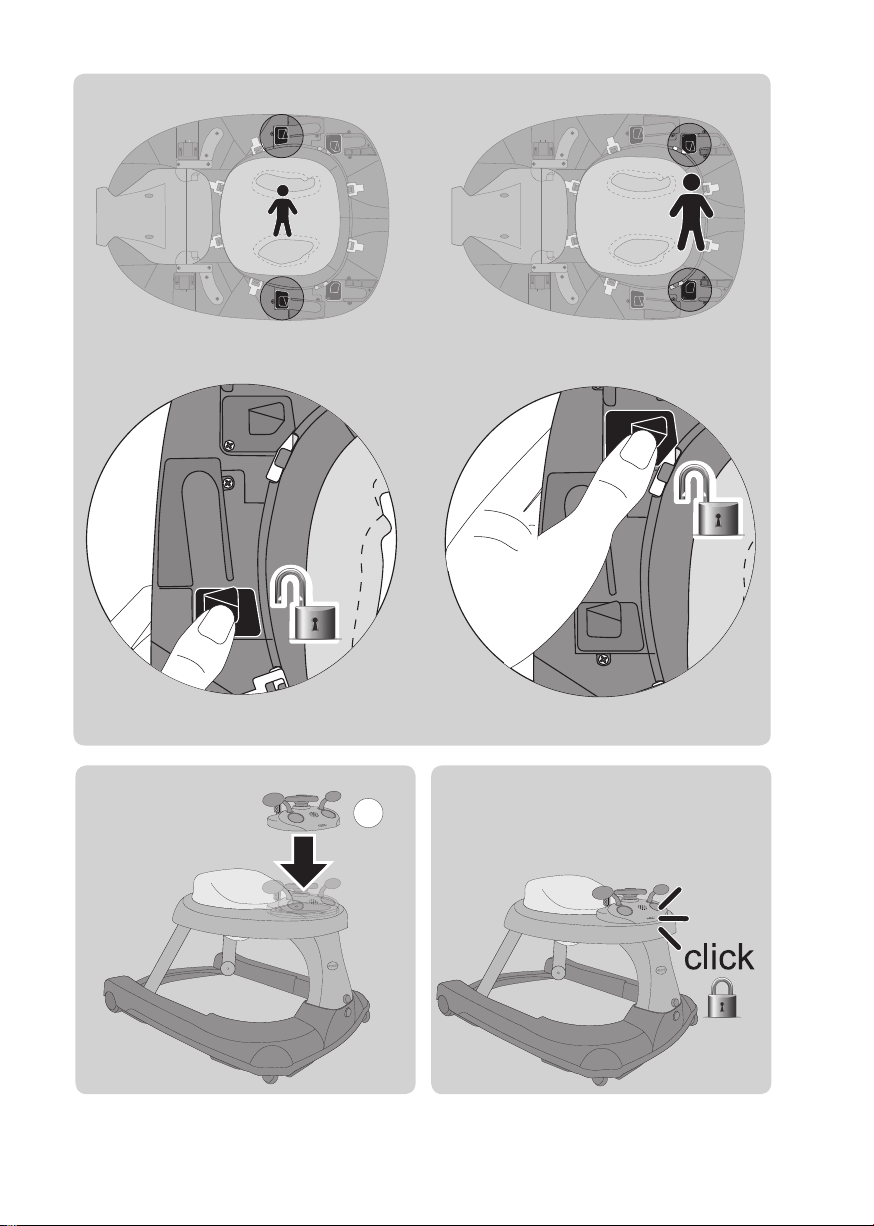 click