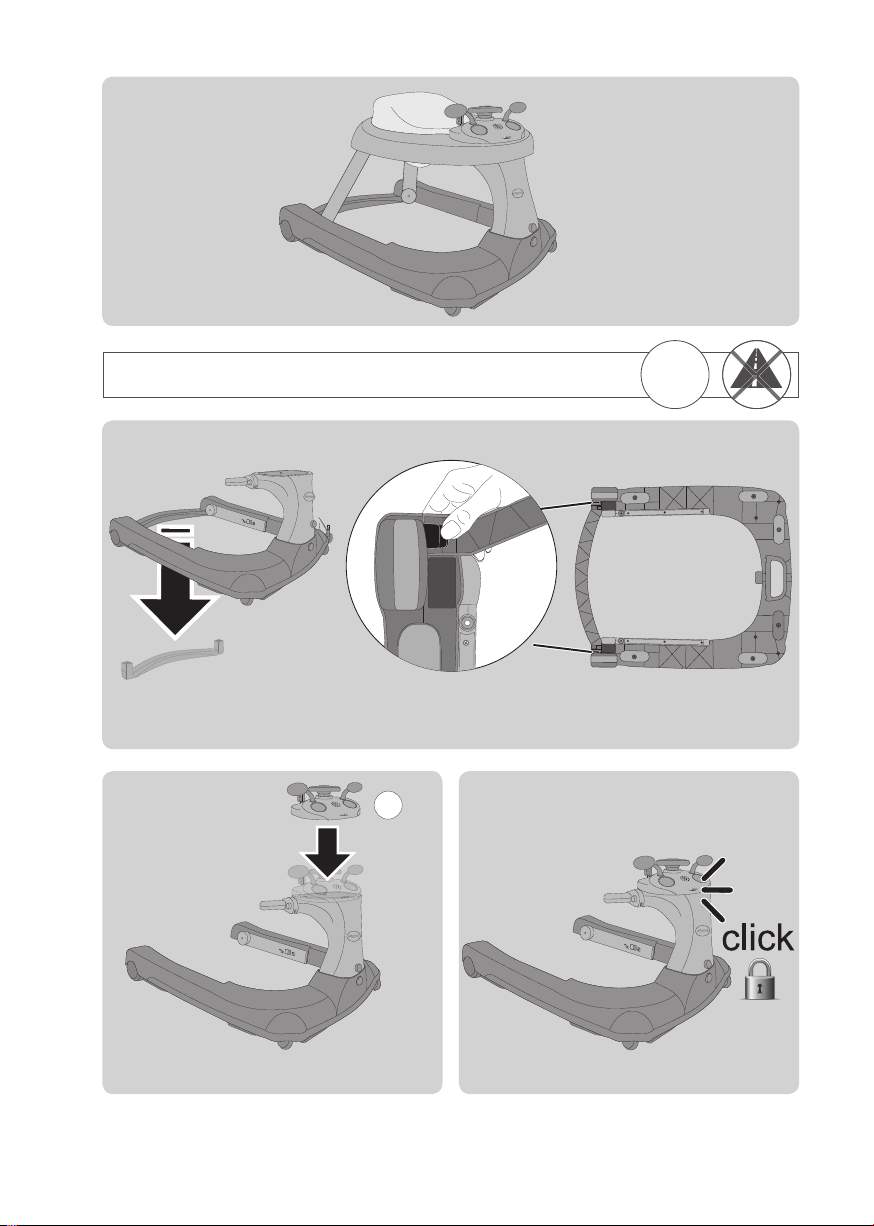 click