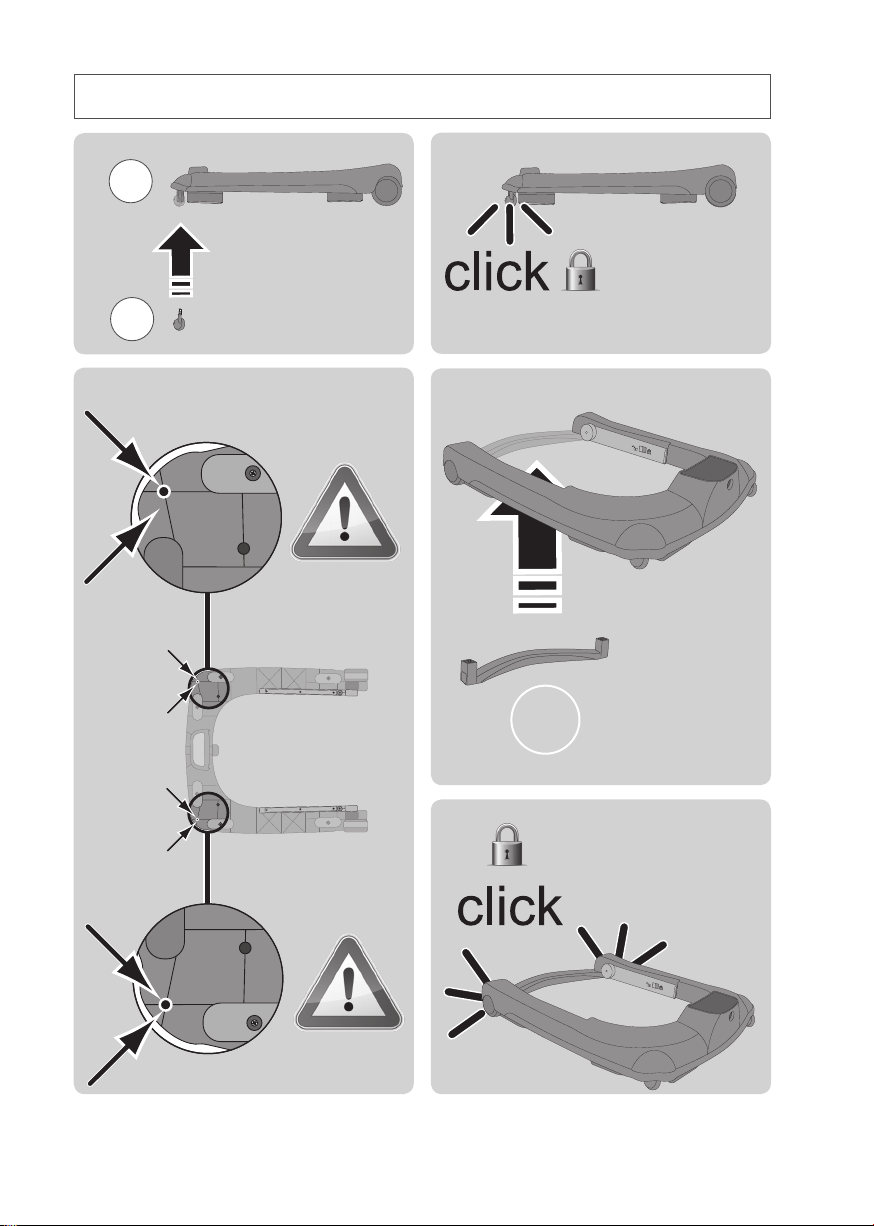 click

click