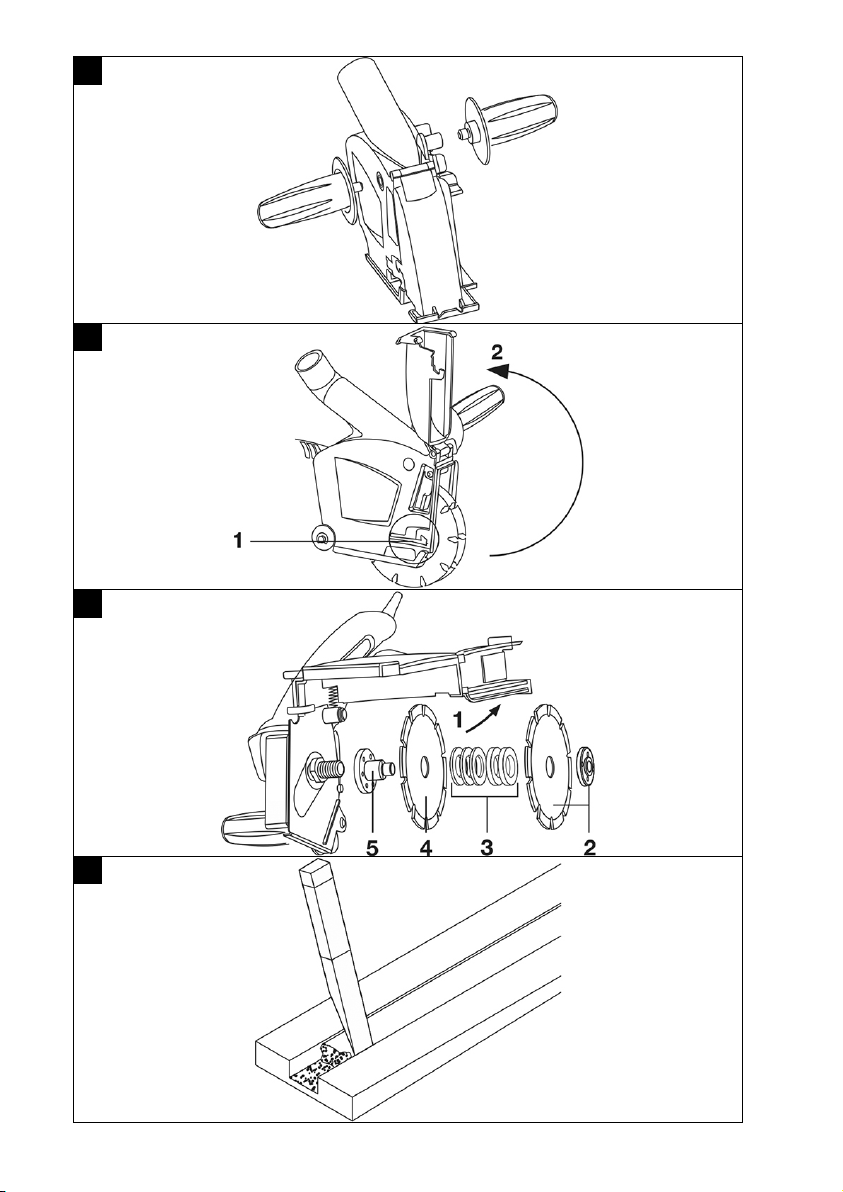 2

1

1

5 4 3 2