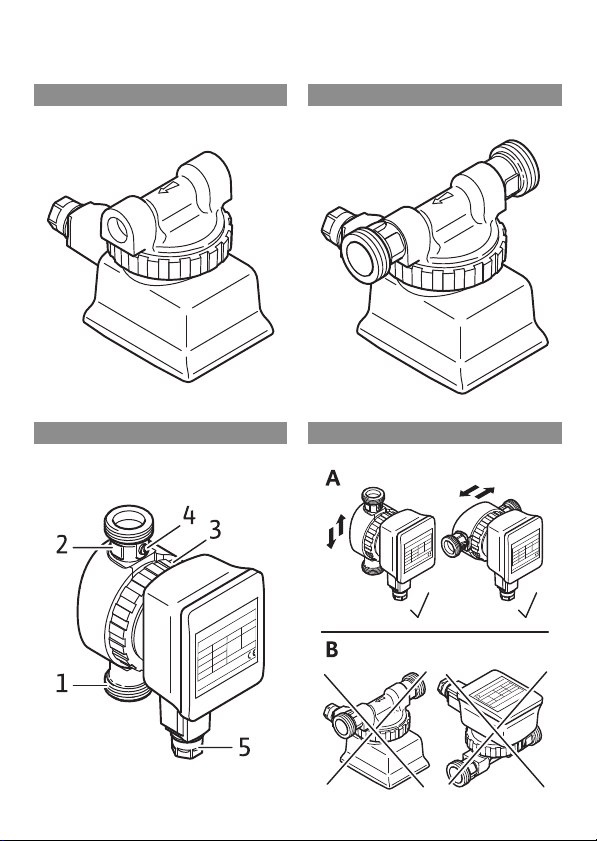 2
4
3
1
5
A
B