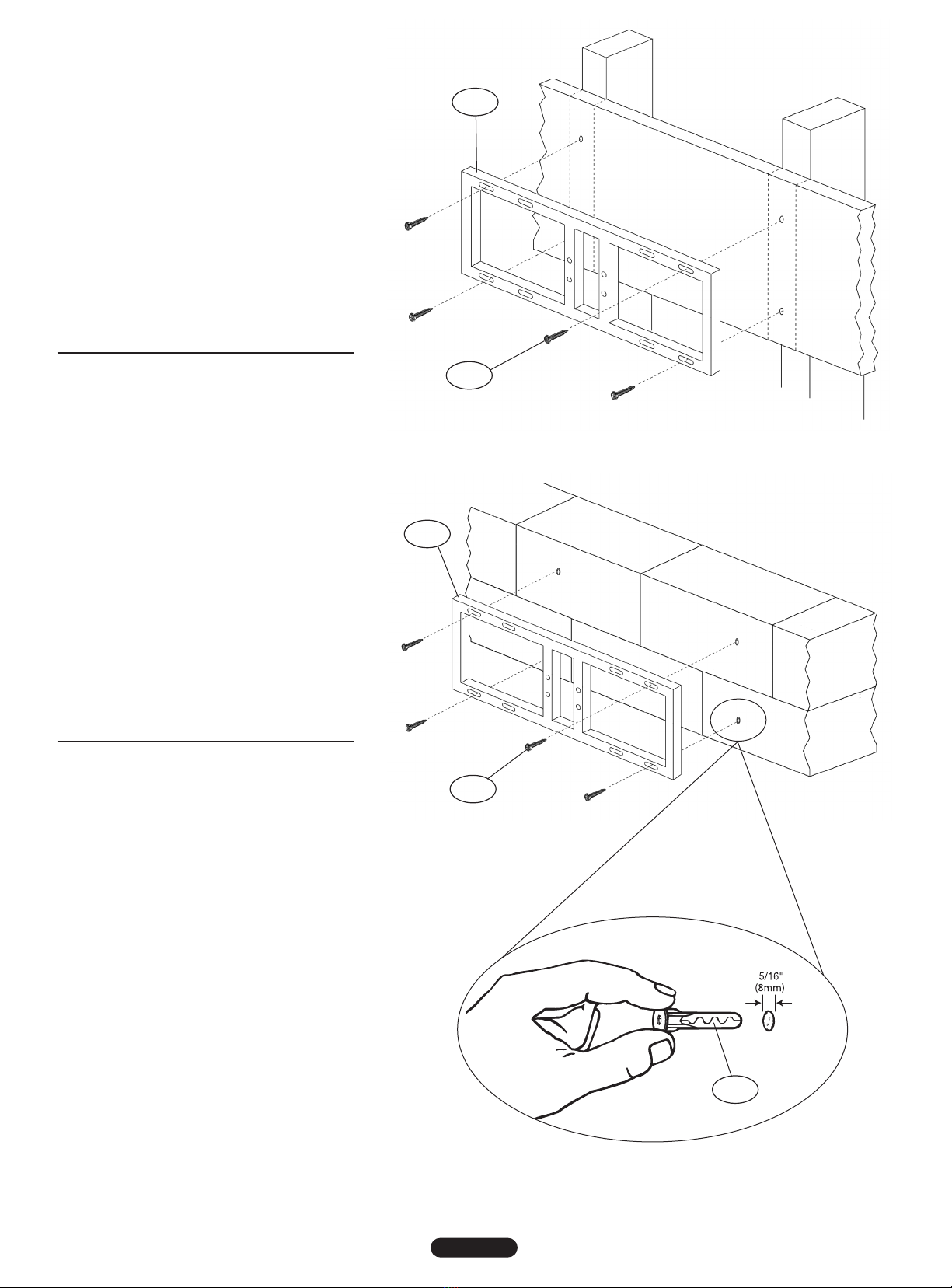 5/16"
(8mm)