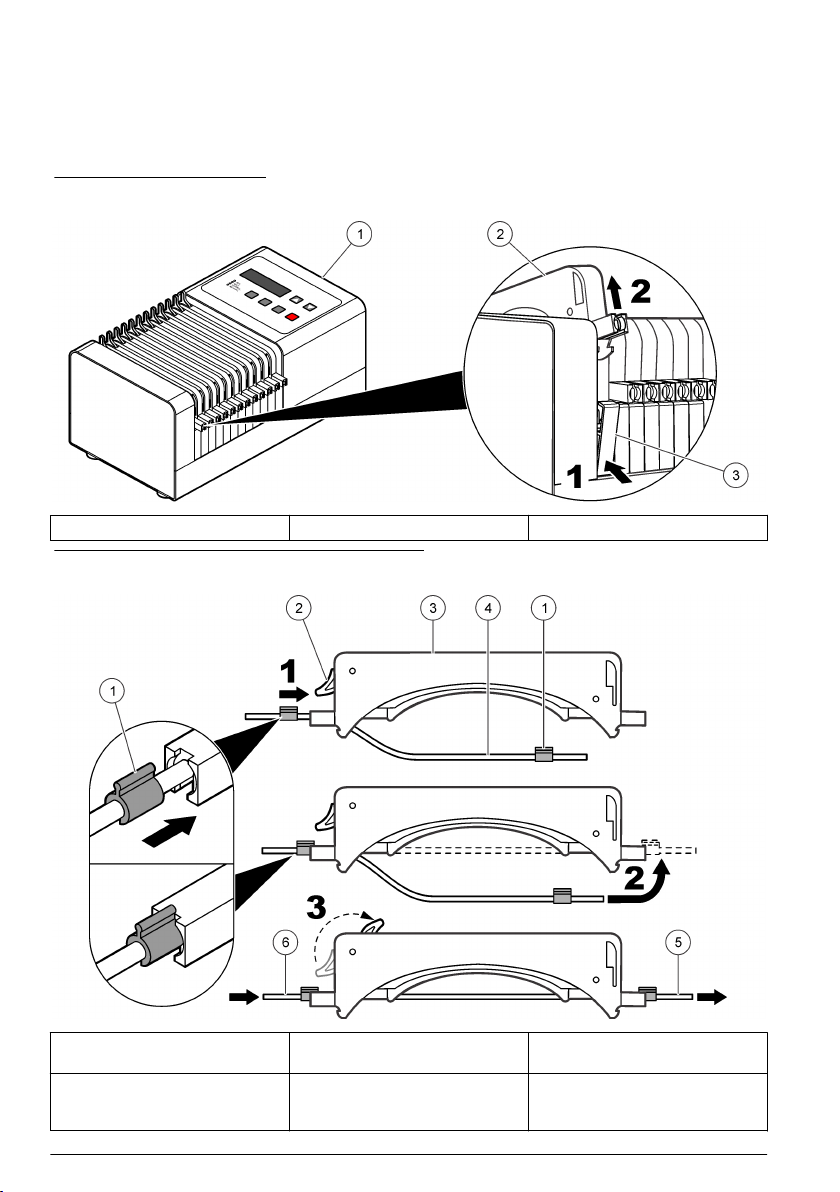 1

2

2

1

3

2

3

4

1

1

1

2

3

6

5