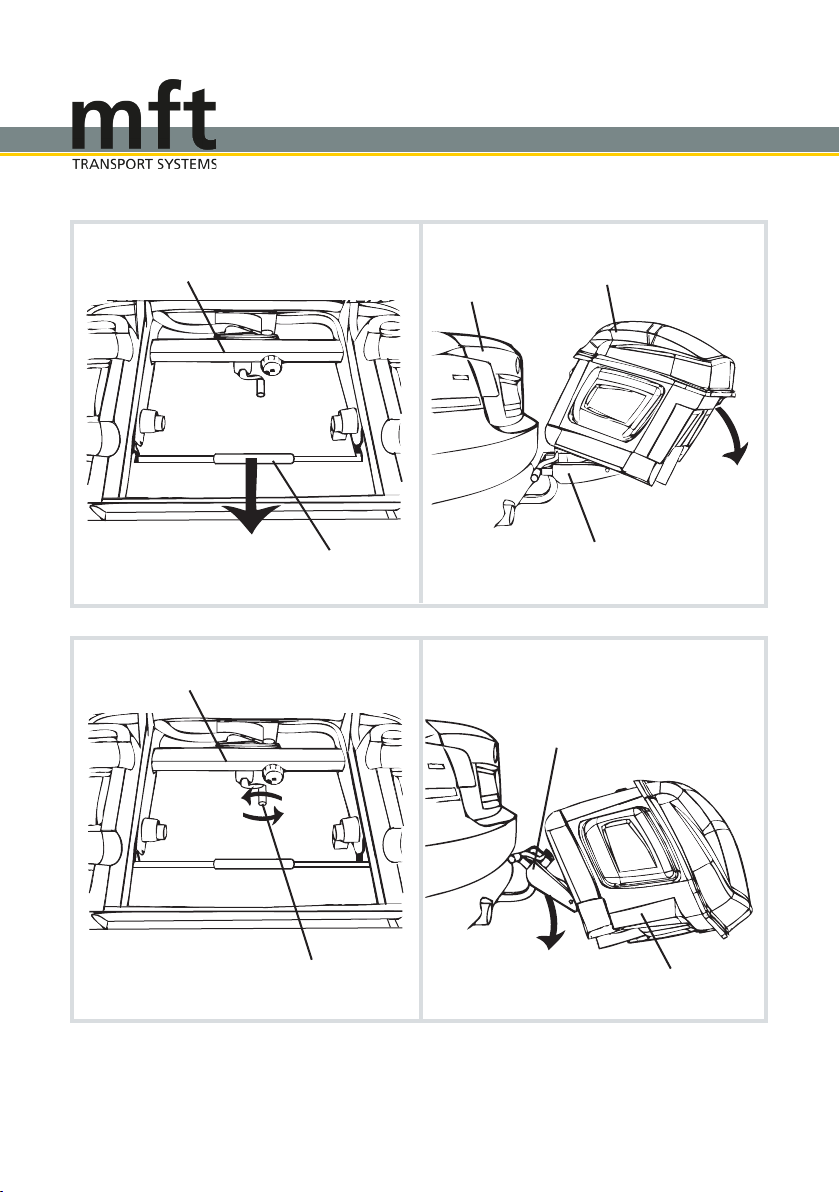 mft
TRANSPORT SYSTEMS