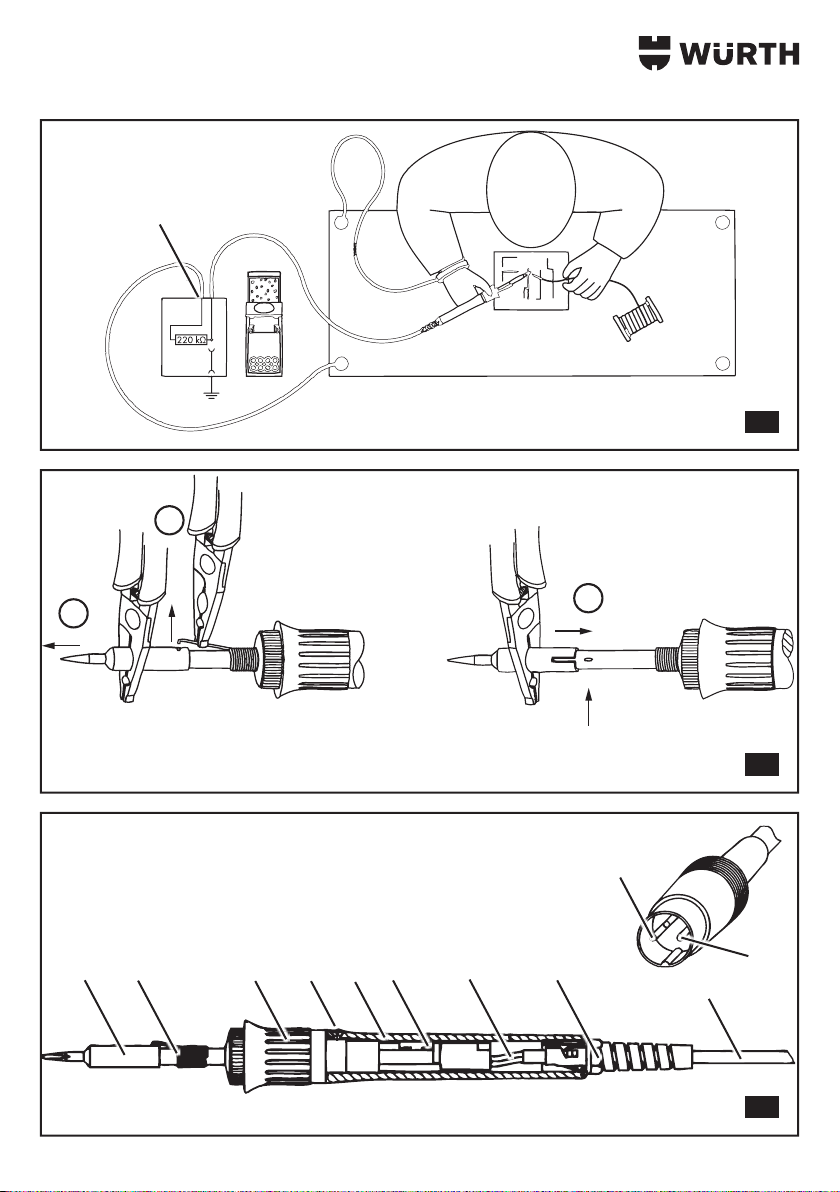 WÜRTH

220 kΩ