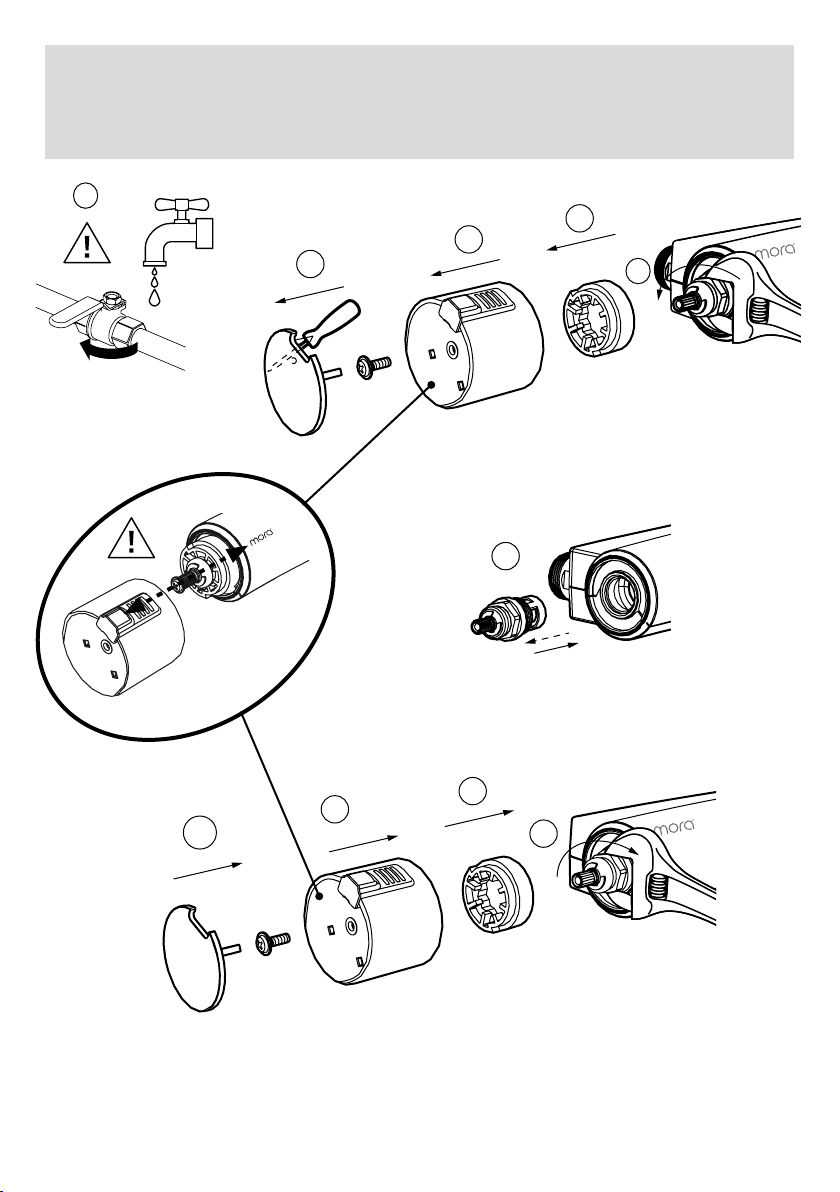 mora

mora

mora