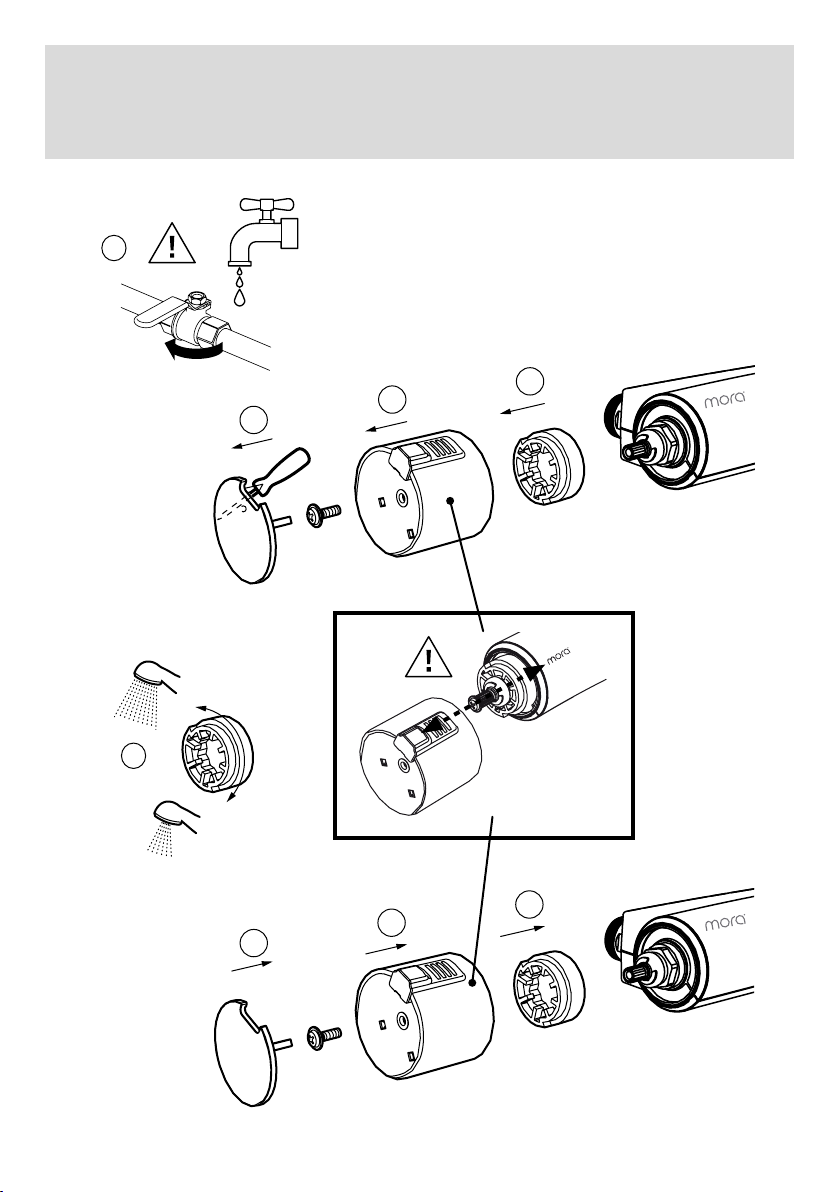 mora

mora

mora