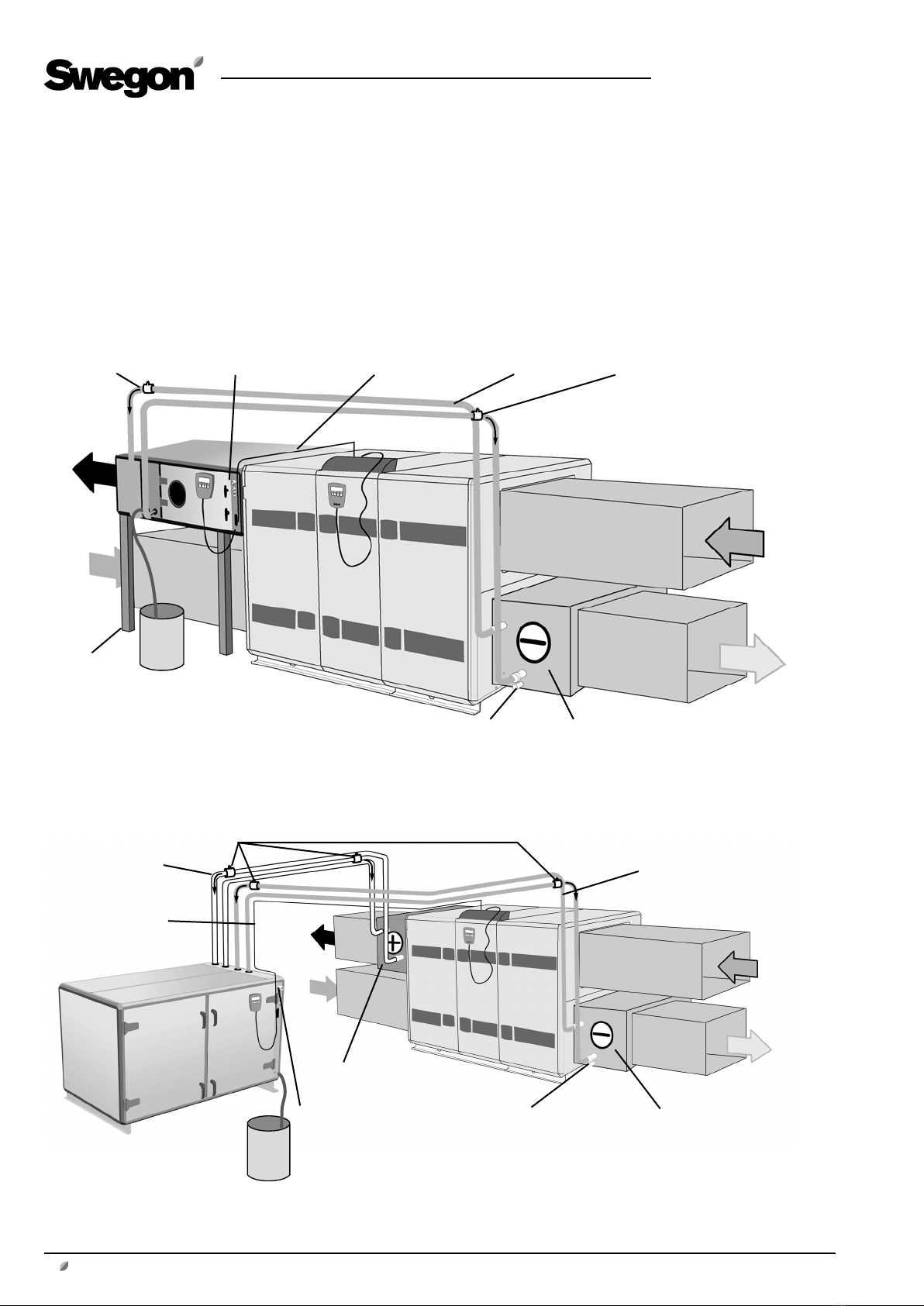 Swegon