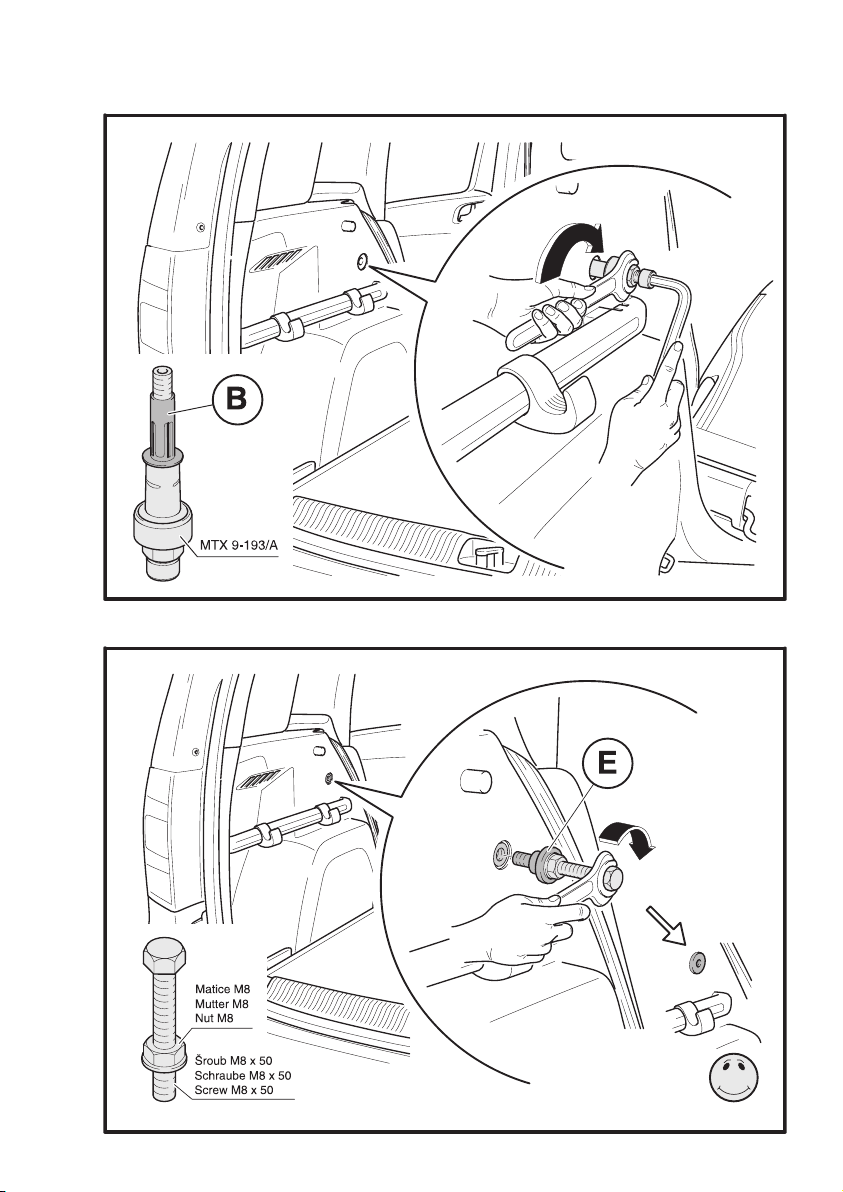 B

MTX 9-193/A

E

Matice M8
Mutter M8
Nut M8

Šroub M8 x 50
Schraube M8 x 50
Screw M8 x 50