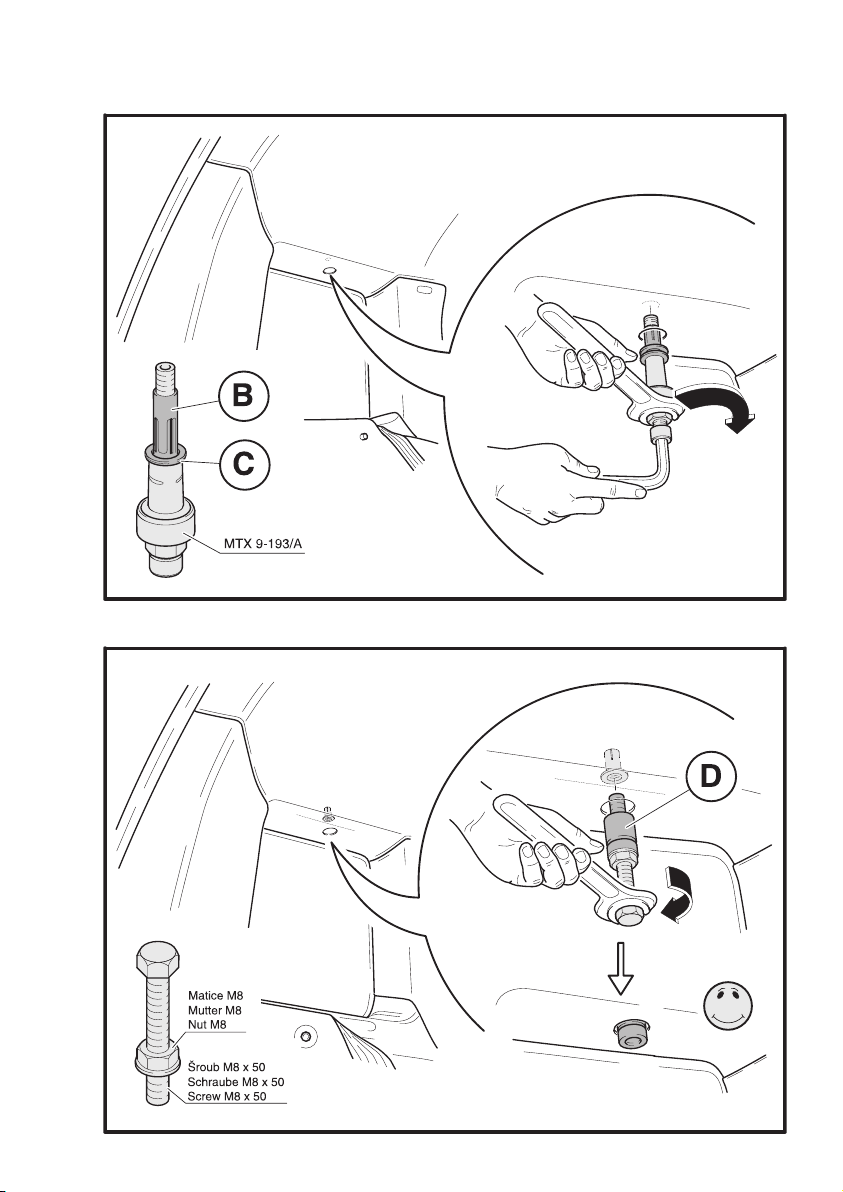 B

C

MTX 9-193/A

D

Matice M8
Mutter M8
Nut M8

Šroub M8 x 50
Schraube M8 x 50
Screw M8 x 50