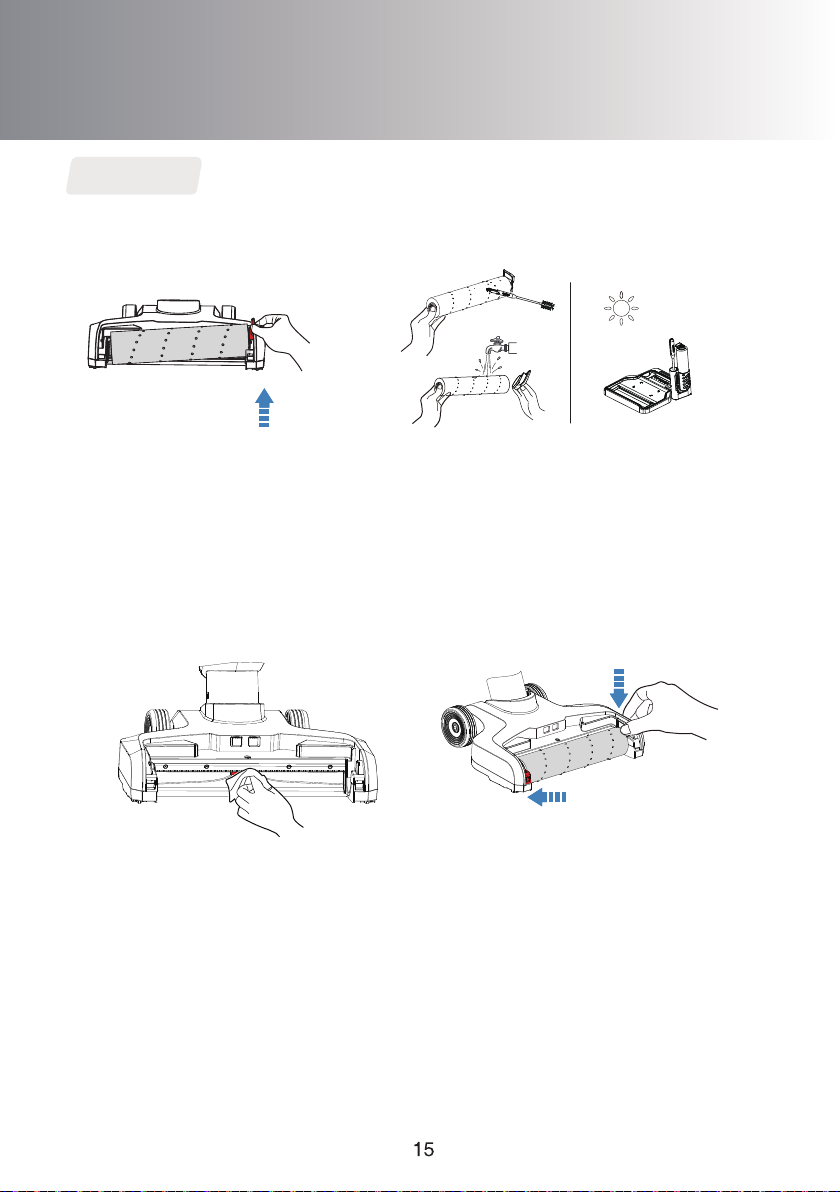 15