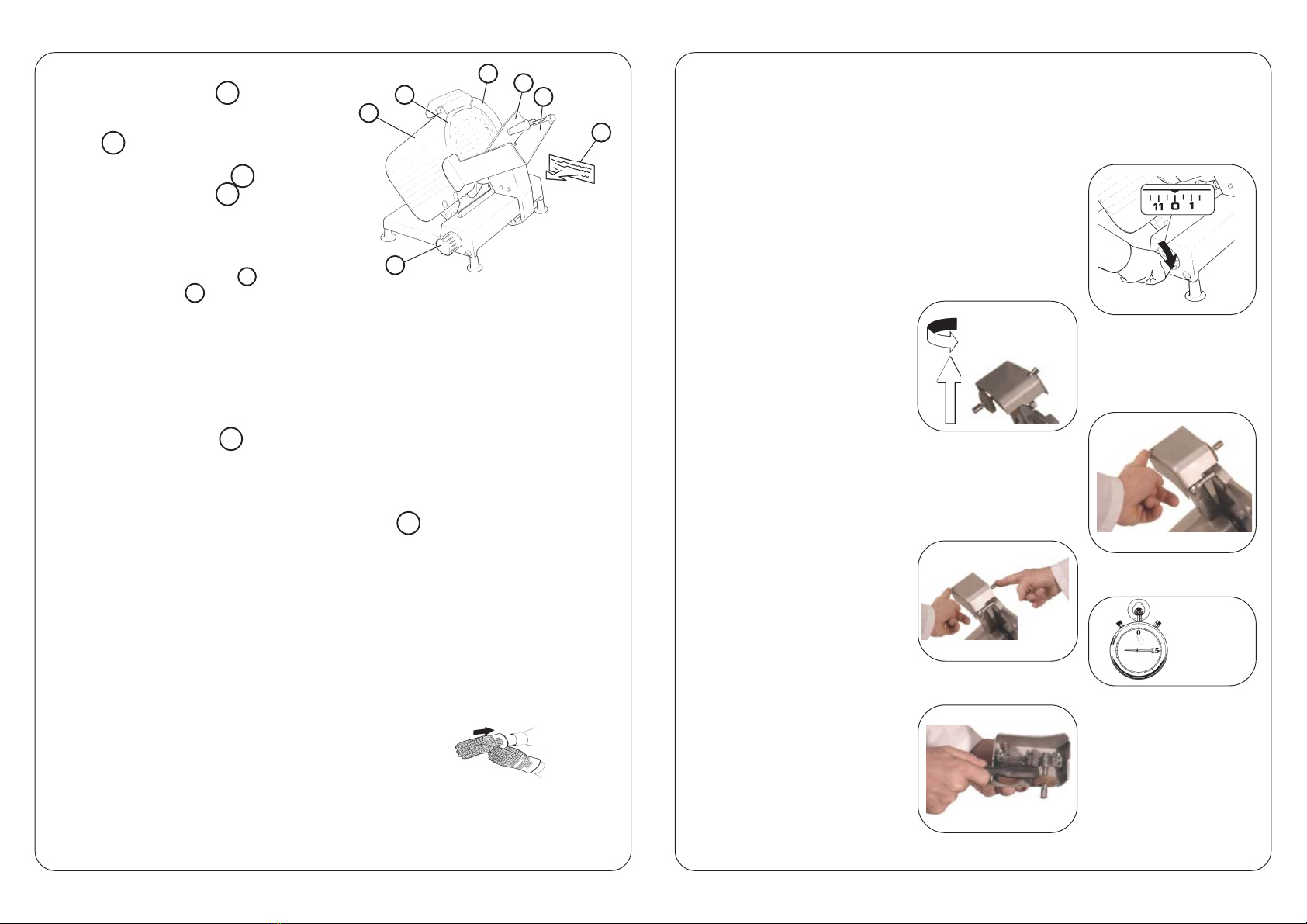 11 0 1

0
15