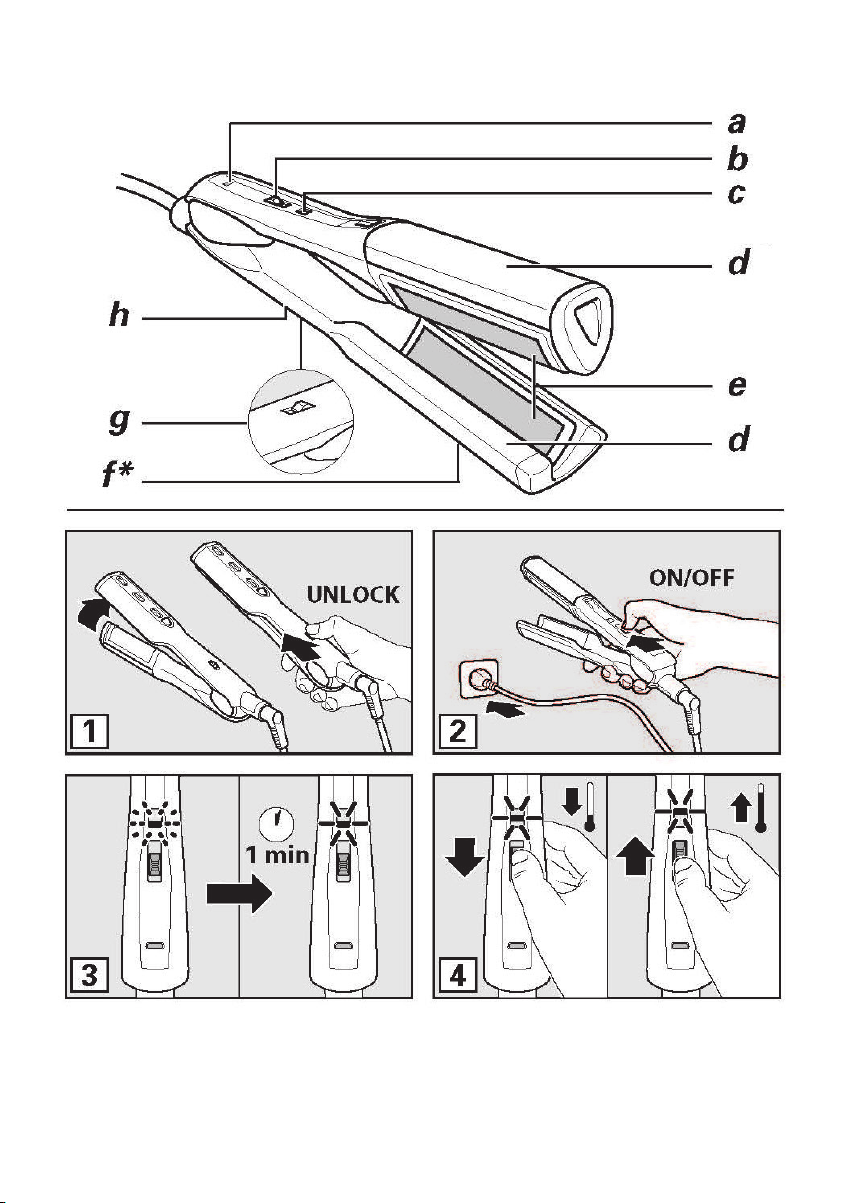 a
b
c
d
h
e
g
d
f*

UNLOCK
1

ON/OFF
2

1 min
3

4