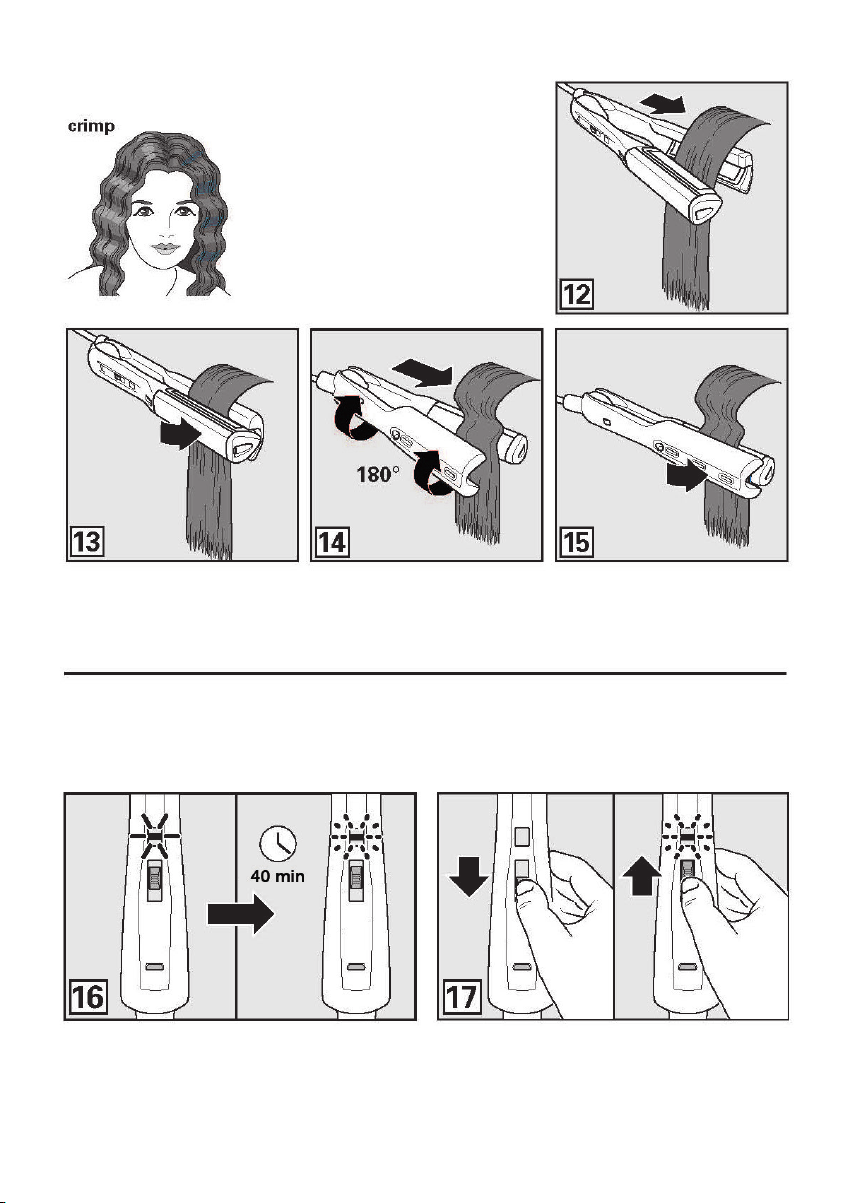 crimp

12

13

180°

14

15

40 min

16

17