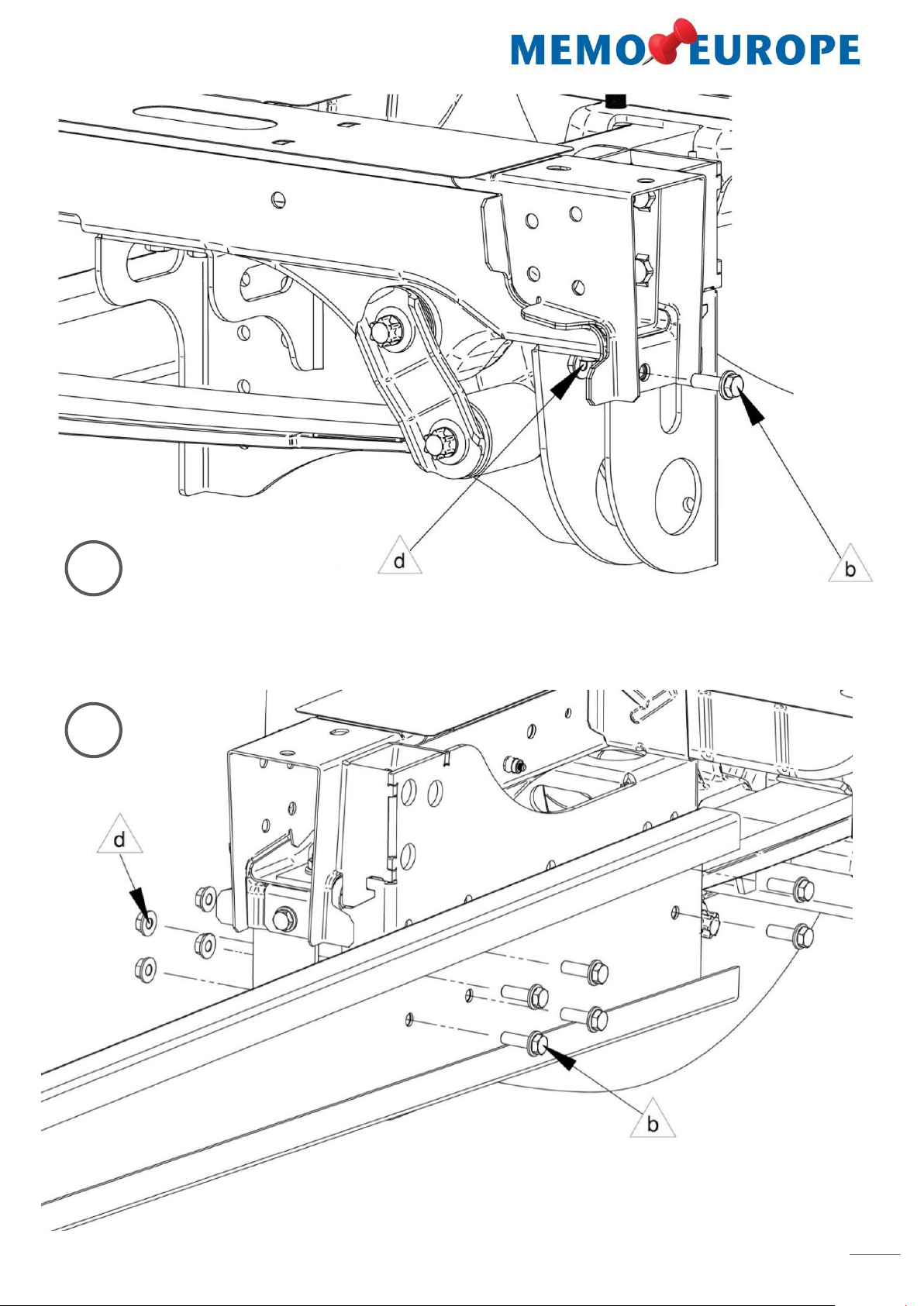 MEMO EUROPE

d

b

d

b