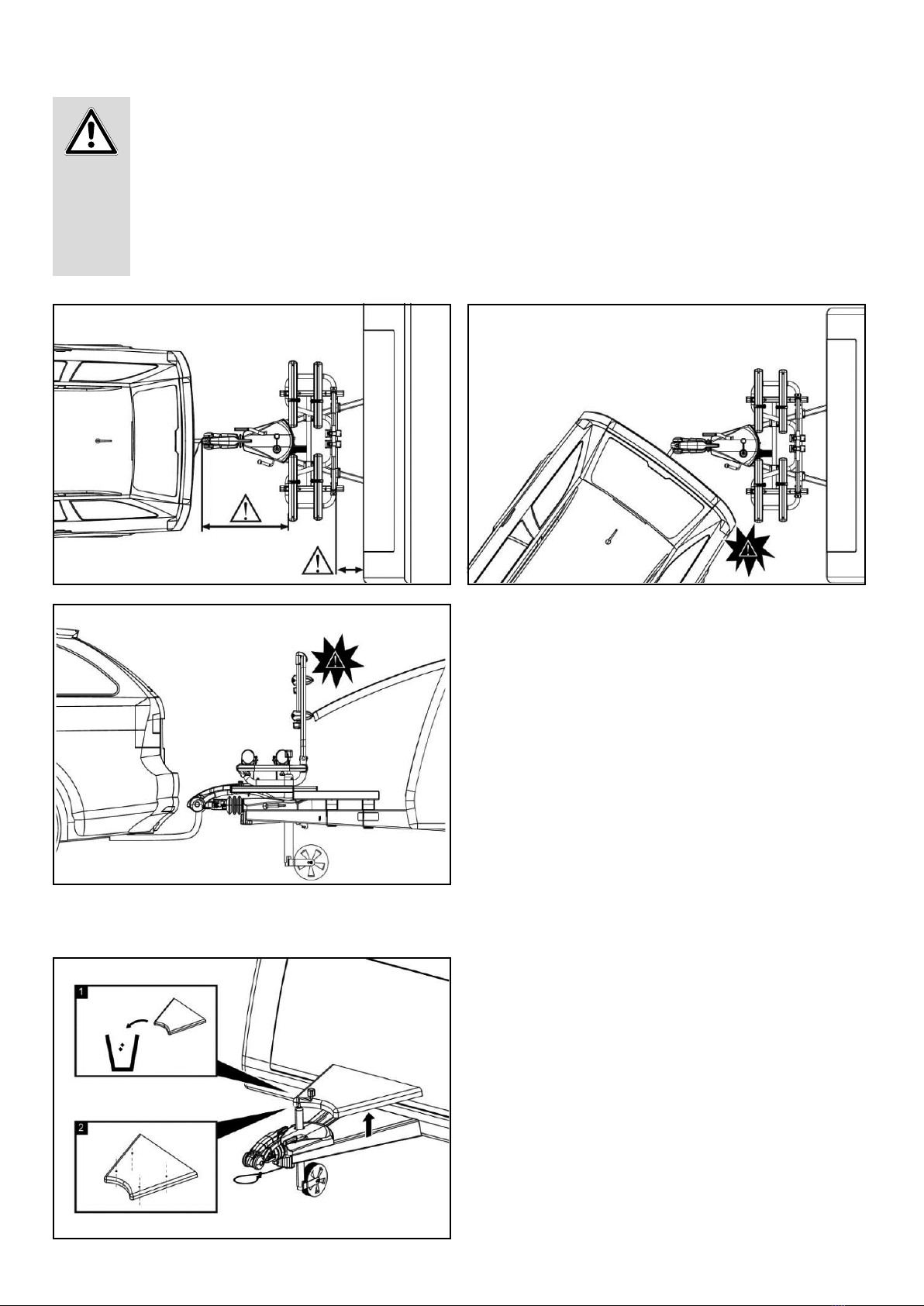 1

2